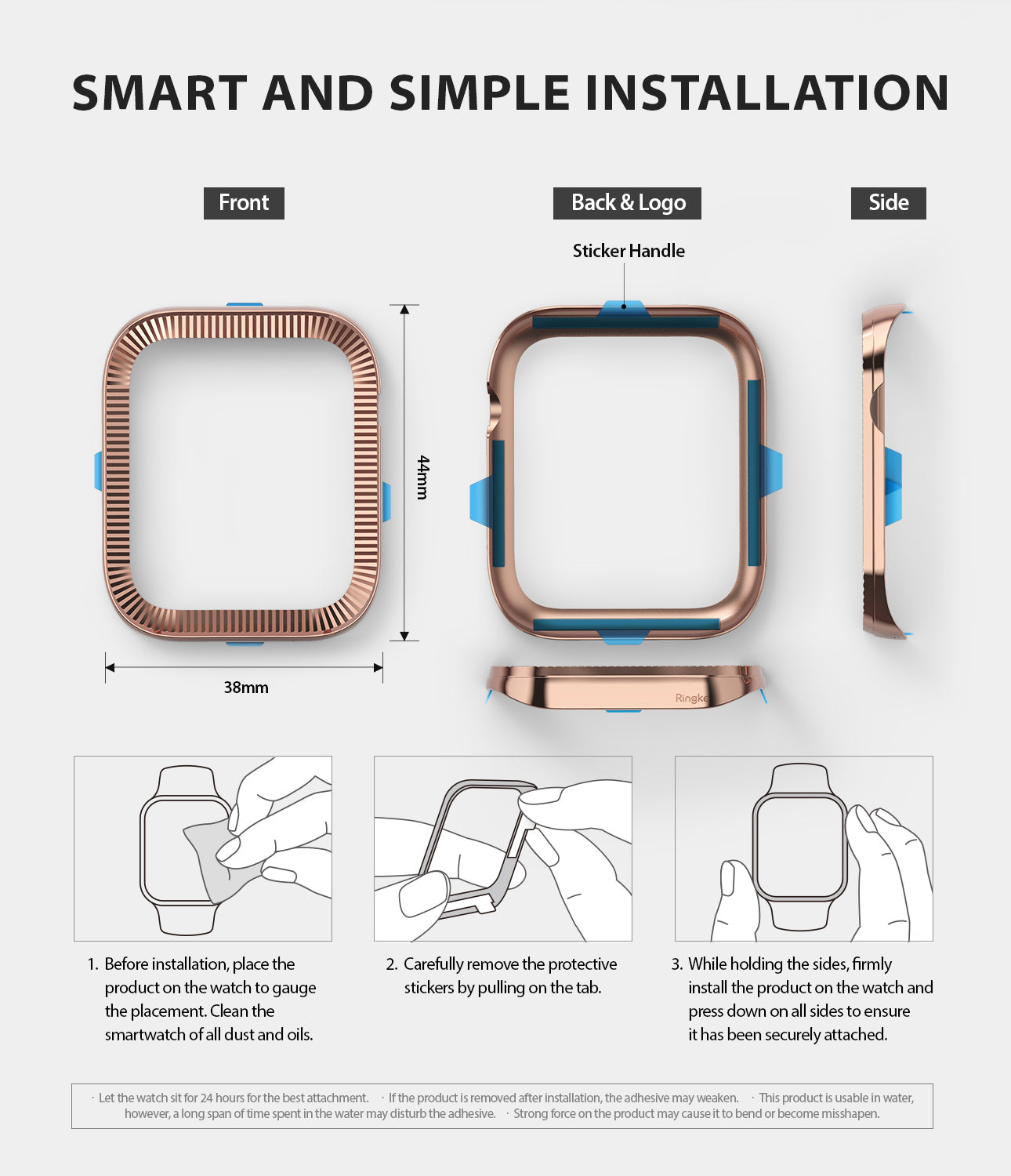 SMART AND SIMPLE INSTALLATION

Front

Back & Logo

Side

Sticker Handle

44mm

38mm

Ringke

1. Before installation, place the product on the watch to gauge the placement. Clean the smartwatch of all dust and oils.

2. Carefully remove the protective stickers by pulling on the tab.

3. While holding the sides, firmly install the product on the watch and press down on all sides to ensure it has been securely attached.

· Let the watch sit for 24 hours for the best attachment. · If the product is removed after installation, the adhesive may weaken. · This product is usable in water, however, a long span of time spent in the water may disturb the adhesive. · Strong force on the product may cause it to bend or become misshapen.