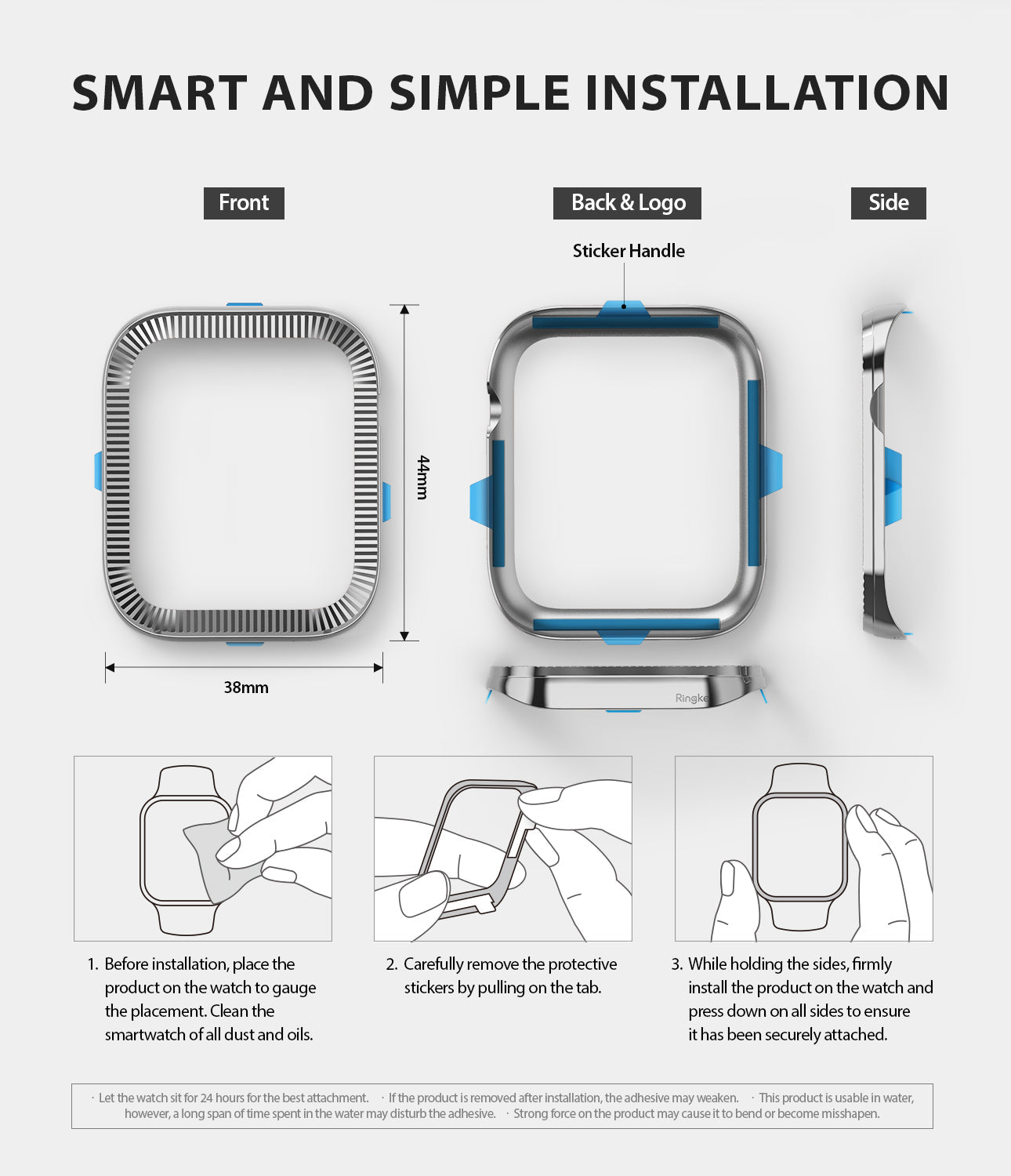 SMART AND SIMPLE INSTALLATION

Front

Back & Logo

Side

Sticker Handle

44mm

38mm

Ringke

1. Before installation, place the product on the watch to gauge the placement. Clean the smartwatch of all dust and oils.

2. Carefully remove the protective stickers by pulling on the tab.

3. While holding the sides, firmly install the product on the watch and press down on all sides to ensure it has been securely attached.

· Let the watch sit for 24 hours for the best attachment. · If the product is removed after installation, the adhesive may weaken. · This product is usable in water, however, a long span of time spent in the water may disturb the adhesive. · Strong force on the product may cause it to bend or become misshapen.