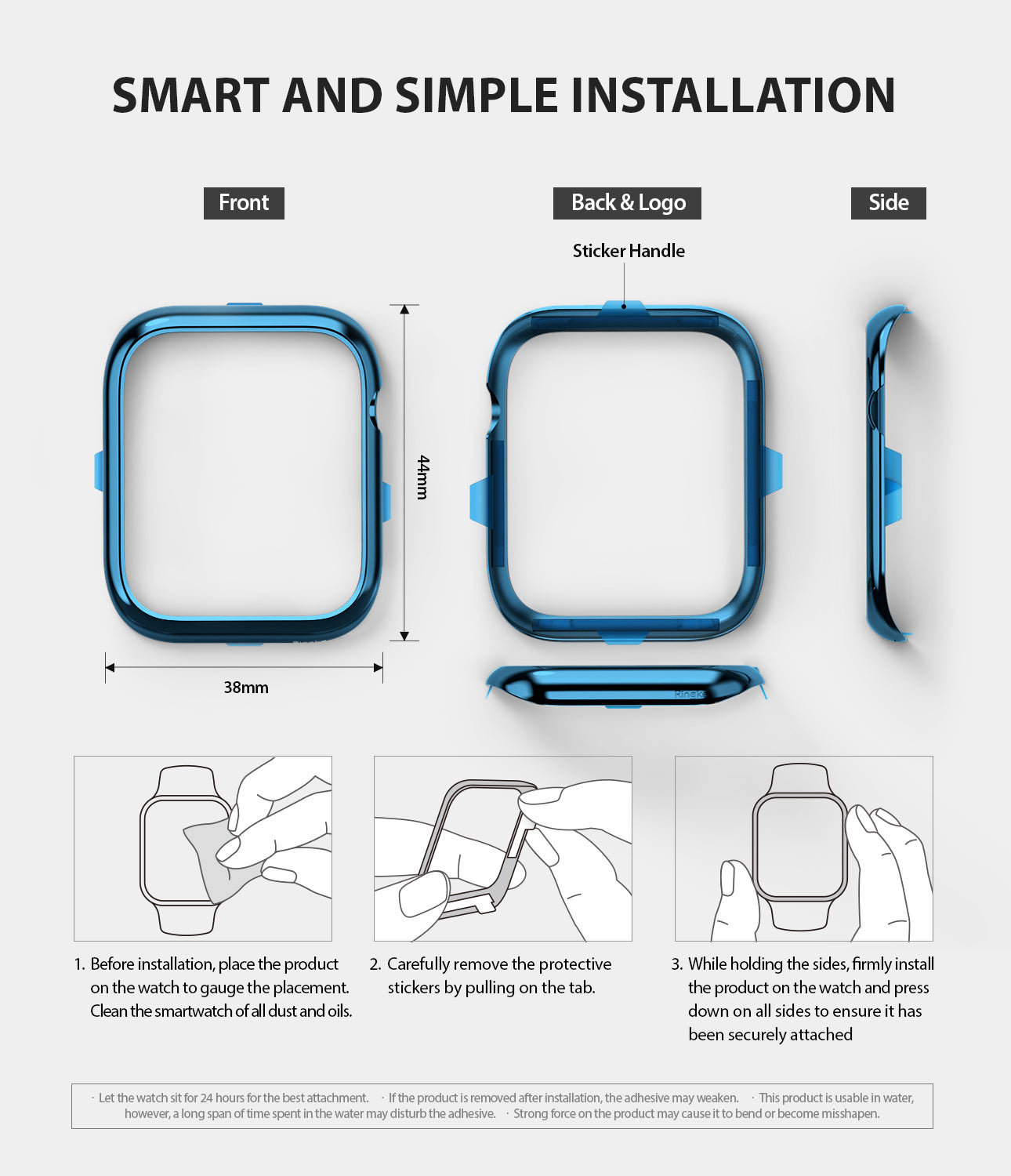 SMART AND SIMPLE INSTALLATION

Front

Back & Logo

Side

Sticker Handle

44mm

38mm

Ringke

1. Before installation, place the product on the watch to gauge the placement. Clean the smartwatch of all dust and oils.

2. Carefully remove the protective stickers by pulling on the tab.

3. While holding the sides, firmly install the product on the watch and press down on all sides to ensure it has been securely attached

· Let the watch sit for 24 hours for the best attachment. · If the product is removed after installation, the adhesive may weaken. · This product is usable in water, however, a long span of time spent in the water may disturb the adhesive. · Strong force on the product may cause it to bend or become misshapen.