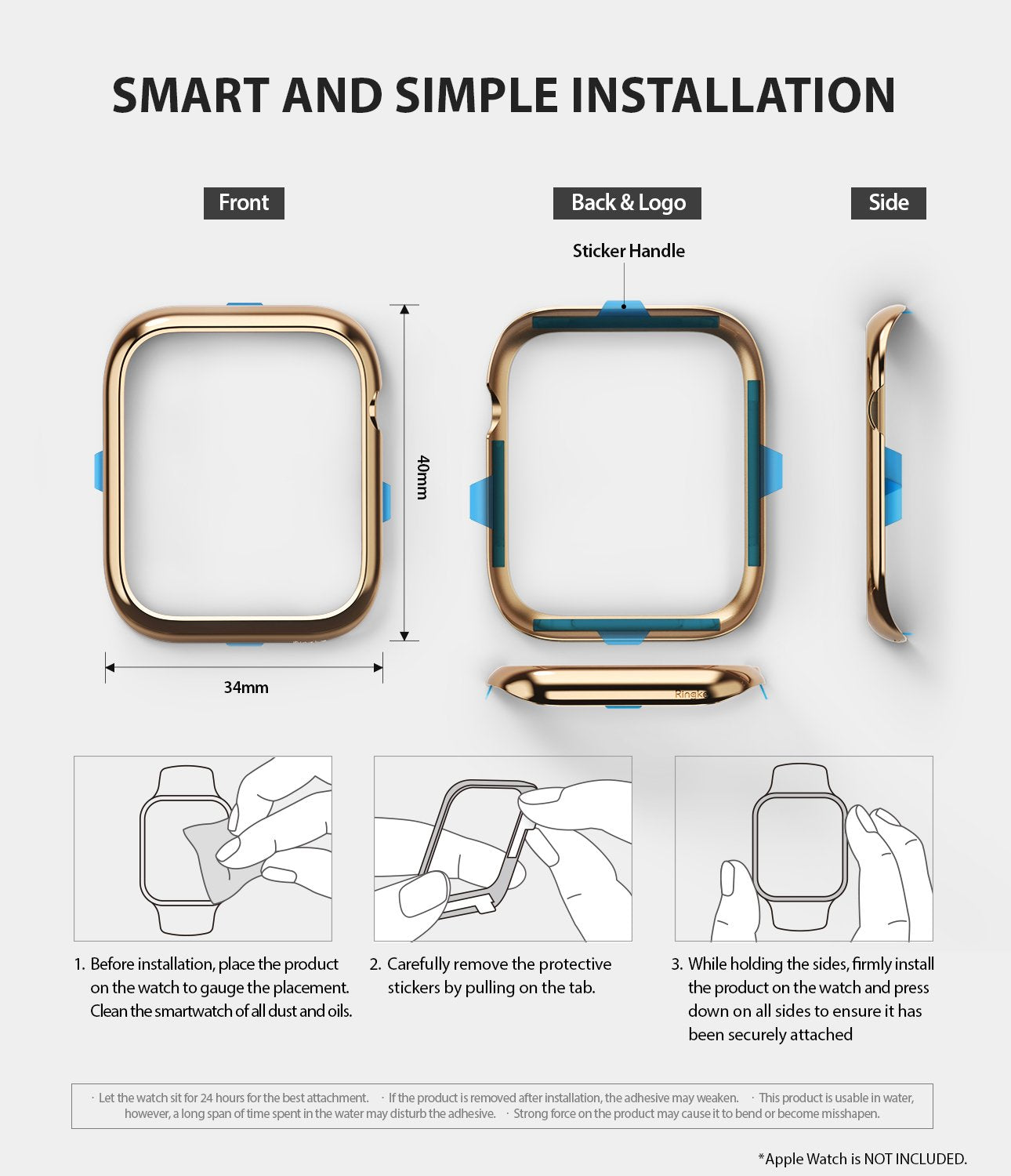 SMART AND SIMPLE INSTALLATION

Front

Back & Logo

Side

Sticker Handle

40mm

34mm

Ringke

1. Before installation, place the product on the watch to gauge the placement. Clean the smartwatch of all dust and oils.

2. Carefully remove the protective stickers by pulling on the tab.

3. While holding the sides, firmly install the product on the watch and press down on all sides to ensure it has been securely attached

· Let the watch sit for 24 hours for the best attachment. · If the product is removed after installation, the adhesive may weaken. · This product is usable in water, however, a long span of time spent in the water may disturb the adhesive. · Strong force on the product may cause it to bend or become misshapen.

*Apple Watch is NOT INCLUDED.