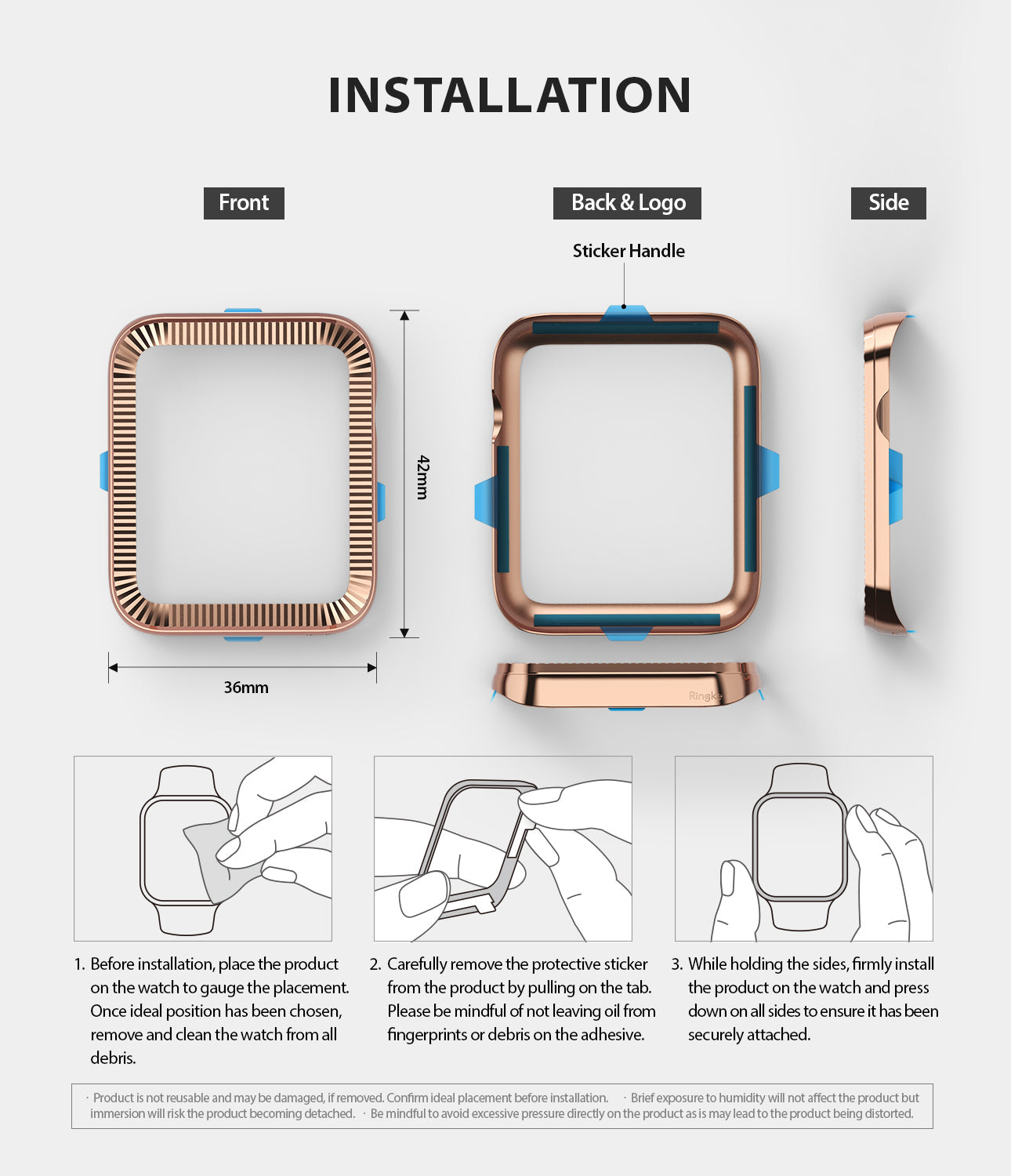 INSTALLATION

Front

Back & Logo

Side

Sticker Handle

42mm

36mm

Ringke

1. Before installation, place the product on the watch to gauge the placement. Once ideal position has been chosen, remove and clean the watch from all debris.

2. Carefully remove the protective sticker from the product by pulling on the tab. Please be mindful of not leaving oil from fingerprints or debris on the adhesive.

3. While holding the sides, firmly install the product on the watch and press down on all sides to ensure it has been securely attached.

· Product is not reusable and may be damaged, if removed. Confirm ideal placement before installation. · Brief exposure to humidity will not affect the product but immersion will risk the product becoming detached. · Be mindful to avoid excessive pressure directly on the product as is may lead to the product being distorted.