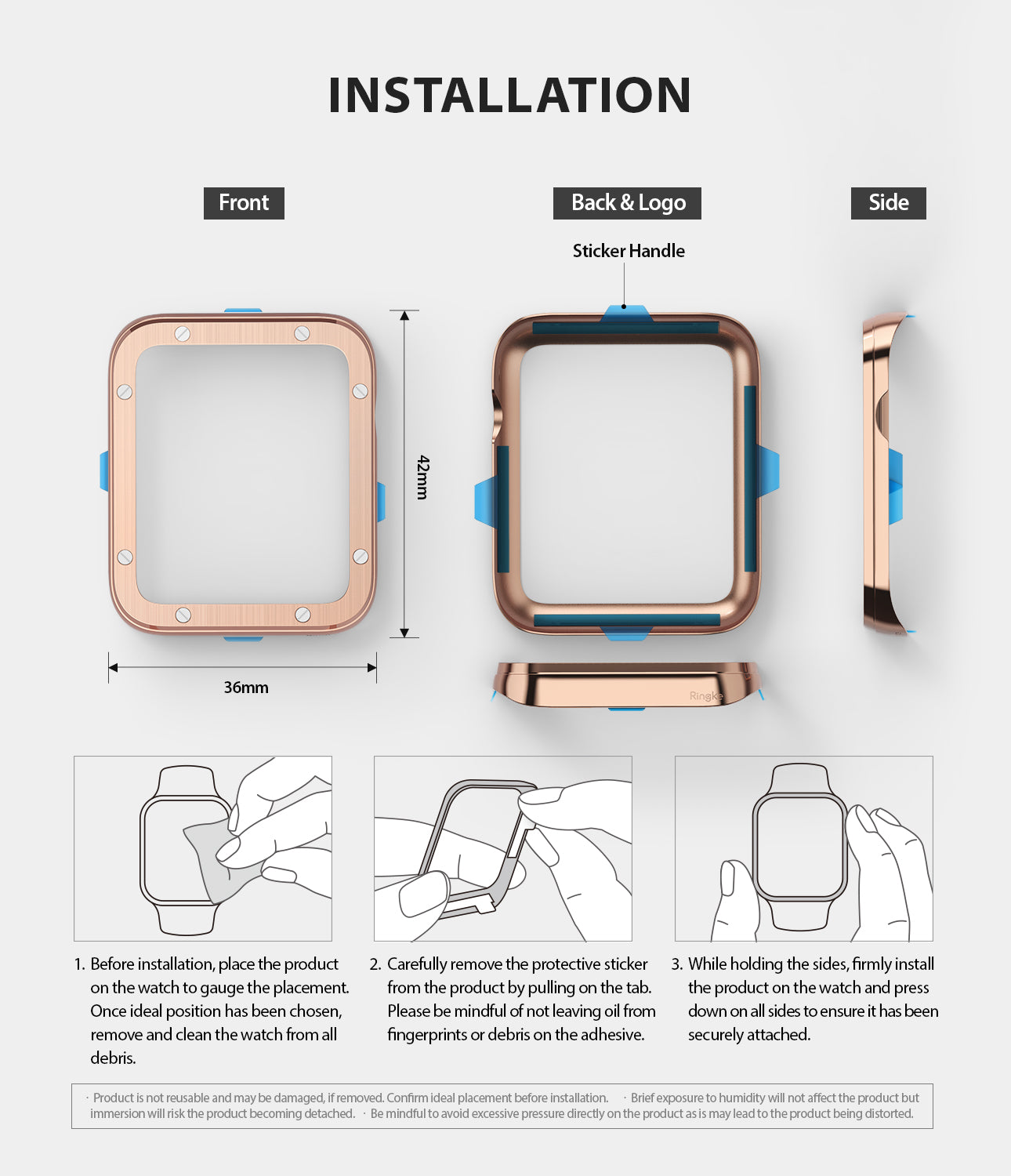 INSTALLATION

Front

Back & Logo

Side

Sticker Handle

42mm

36mm

Ringke

1. Before installation, place the product on the watch to gauge the placement. Once ideal position has been chosen, remove and clean the watch from all debris.

2. Carefully remove the protective sticker from the product by pulling on the tab. Please be mindful of not leaving oil from fingerprints or debris on the adhesive.

3. While holding the sides, firmly install the product on the watch and press down on all sides to ensure it has been securely attached.

· Product is not reusable and may be damaged, if removed. Confirm ideal placement before installation. · Brief exposure to humidity will not affect the product but immersion will risk the product becoming detached. · Be mindful to avoid excessive pressure directly on the product as is may lead to the product being distorted.