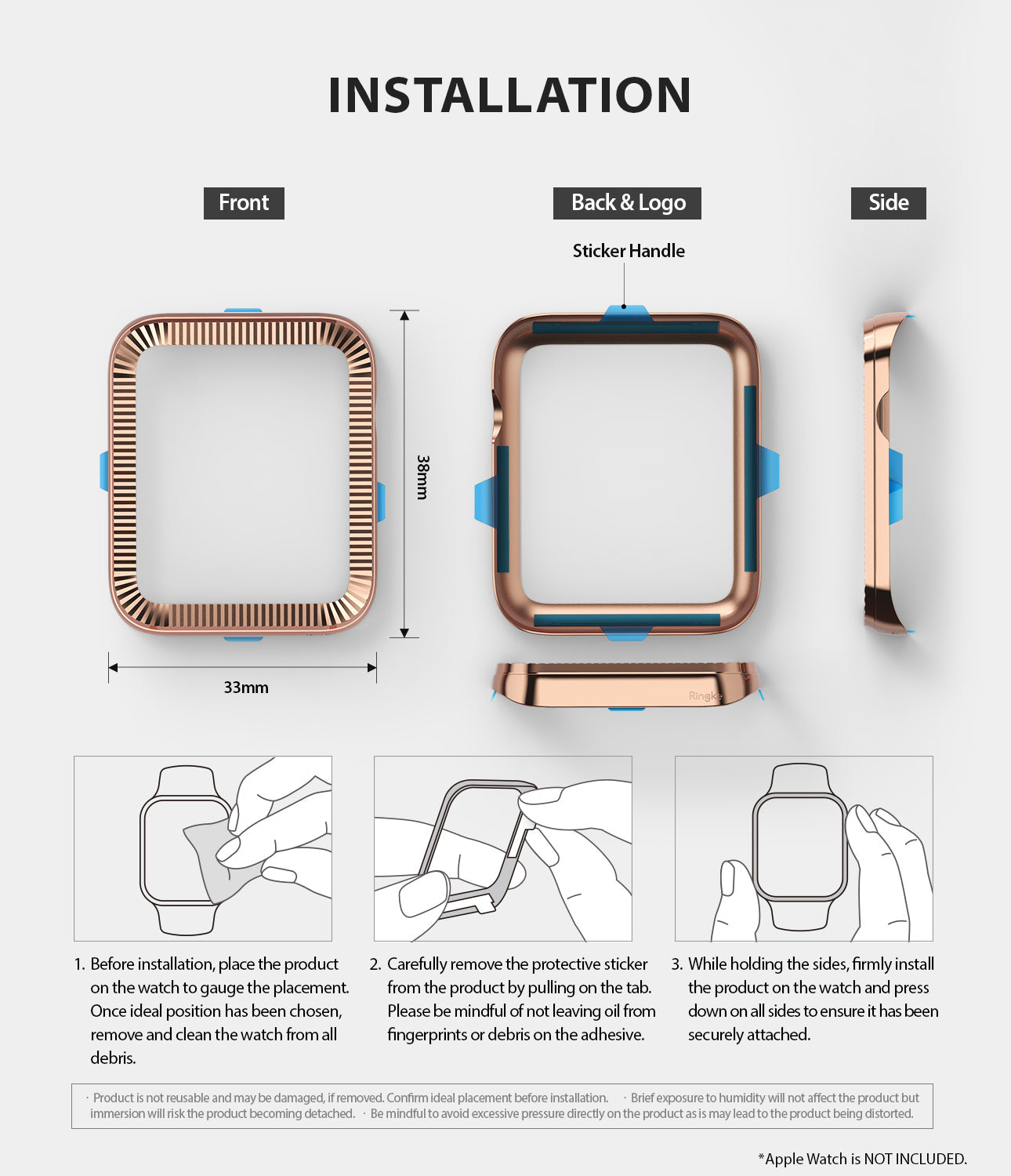 INSTALLATION

Front

Back & Logo

Side

Sticker Handle

38mm

33mm

Ringke

1. Before installation, place the product on the watch to gauge the placement. Once ideal position has been chosen, remove and clean the watch from all debris.

2. Carefully remove the protective sticker from the product by pulling on the tab. Please be mindful of not leaving oil from fingerprints or debris on the adhesive.

3. While holding the sides, firmly install the product on the watch and press down on all sides to ensure it has been securely attached.

· Product is not reusable and may be damaged, if removed. Confirm ideal placement before installation. · Brief exposure to humidity will not affect the product but immersion will risk the product becoming detached. · Be mindful to avoid excessive pressure directly on the product as is may lead to the product being distorted.

*Apple Watch is NOT INCLUDED.