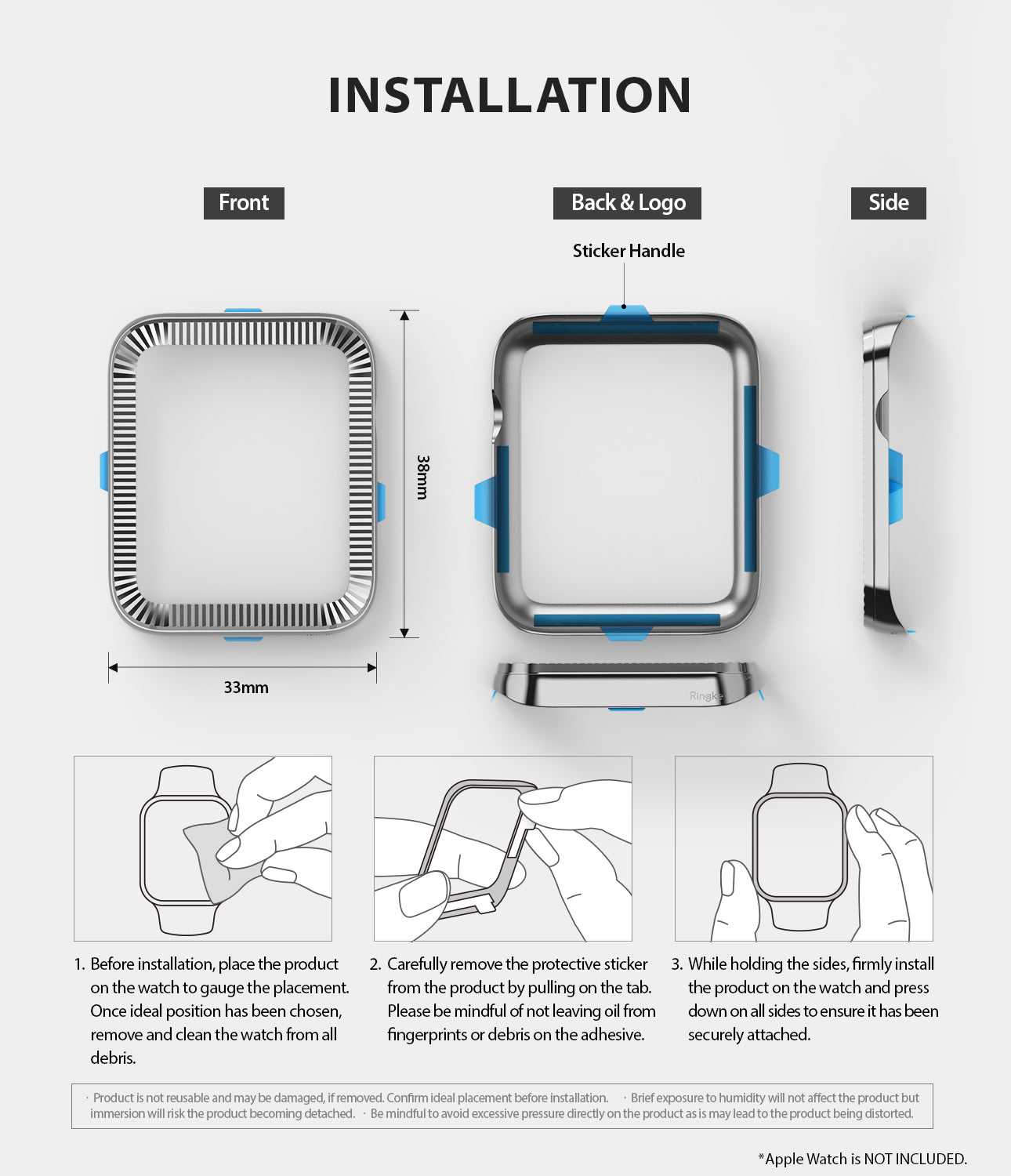 INSTALLATION

Front

Back & Logo

Side

Sticker Handle

38mm

33mm

Ringke

1. Before installation, place the product on the watch to gauge the placement. Once ideal position has been chosen, remove and clean the watch from all debris.

2. Carefully remove the protective sticker from the product by pulling on the tab. Please be mindful of not leaving oil from fingerprints or debris on the adhesive.

3. While holding the sides, firmly install the product on the watch and press down on all sides to ensure it has been securely attached.

· Product is not reusable and may be damaged, if removed. Confirm ideal placement before installation. · Brief exposure to humidity will not affect the product but immersion will risk the product becoming detached. · Be mindful to avoid excessive pressure directly on the product as is may lead to the product being distorted.

*Apple Watch is NOT INCLUDED.