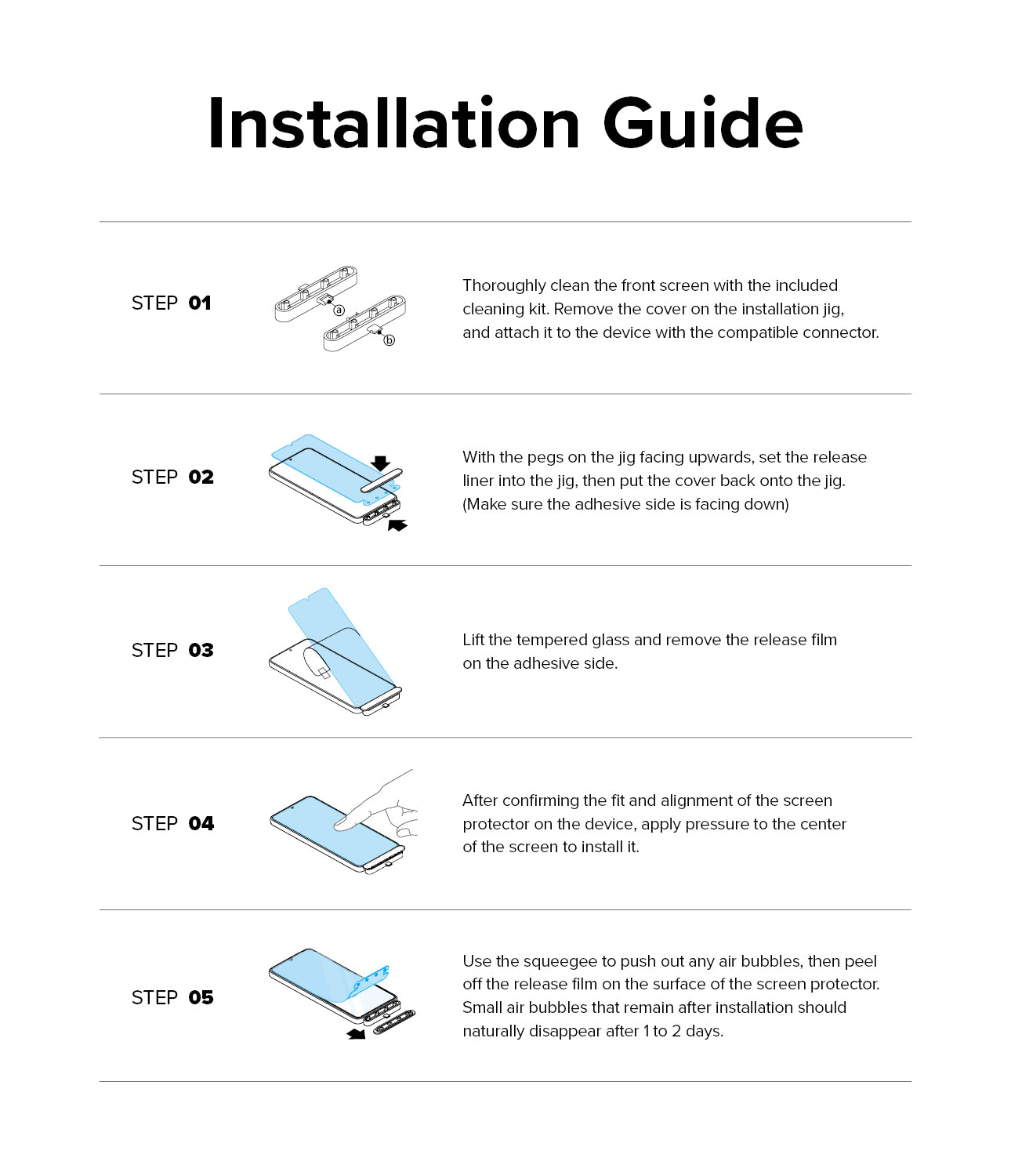 Installation Guide

STEP 01

ⓐ

ⓑ

Thoroughly clean the front screen with the included cleaning kit. Remove the cover on the installation jig, and attach it to the device with the compatible connector.

STEP 02

With the pegs on the jig facing upwards, set the release liner into the jig, then put the cover back onto the jig. (Make sure the adhesive side is facing down)

STEP 03

Lift the tempered glass and remove the release film on the adhesive side.

STEP 04

After confirming the fit and alignment of the screen protector on the device, apply pressure to the center of the screen to install it.

STEP 05

Use the squeegee to push out any air bubbles, then peel off the release film on the surface of the screen protector. Small air bubbles that remain after installation should naturally disappear after 1 to 2 days.