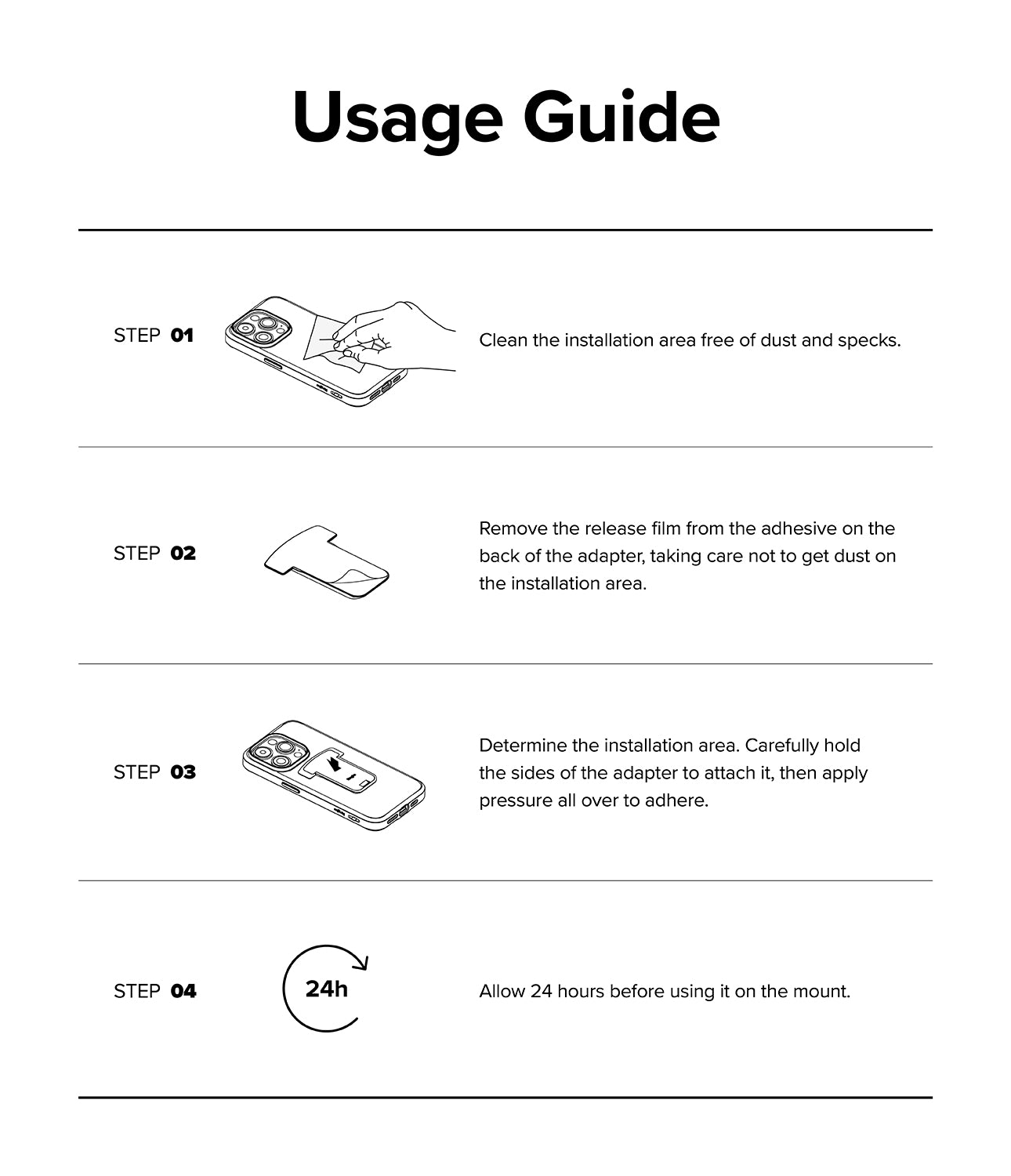 Usage Guide

STEP 01

Clean the installation area free of dust and specks.

STEP 02

Remove the release film from the adhesive on the back of the adapter, taking care not to get dust on the installation area.

STEP 03

Determine the installation area. Carefully hold the sides of the adapter to attach it, then apply pressure all over to adhere.

STEP 04

24h

Allow 24 hours before using it on the mount.