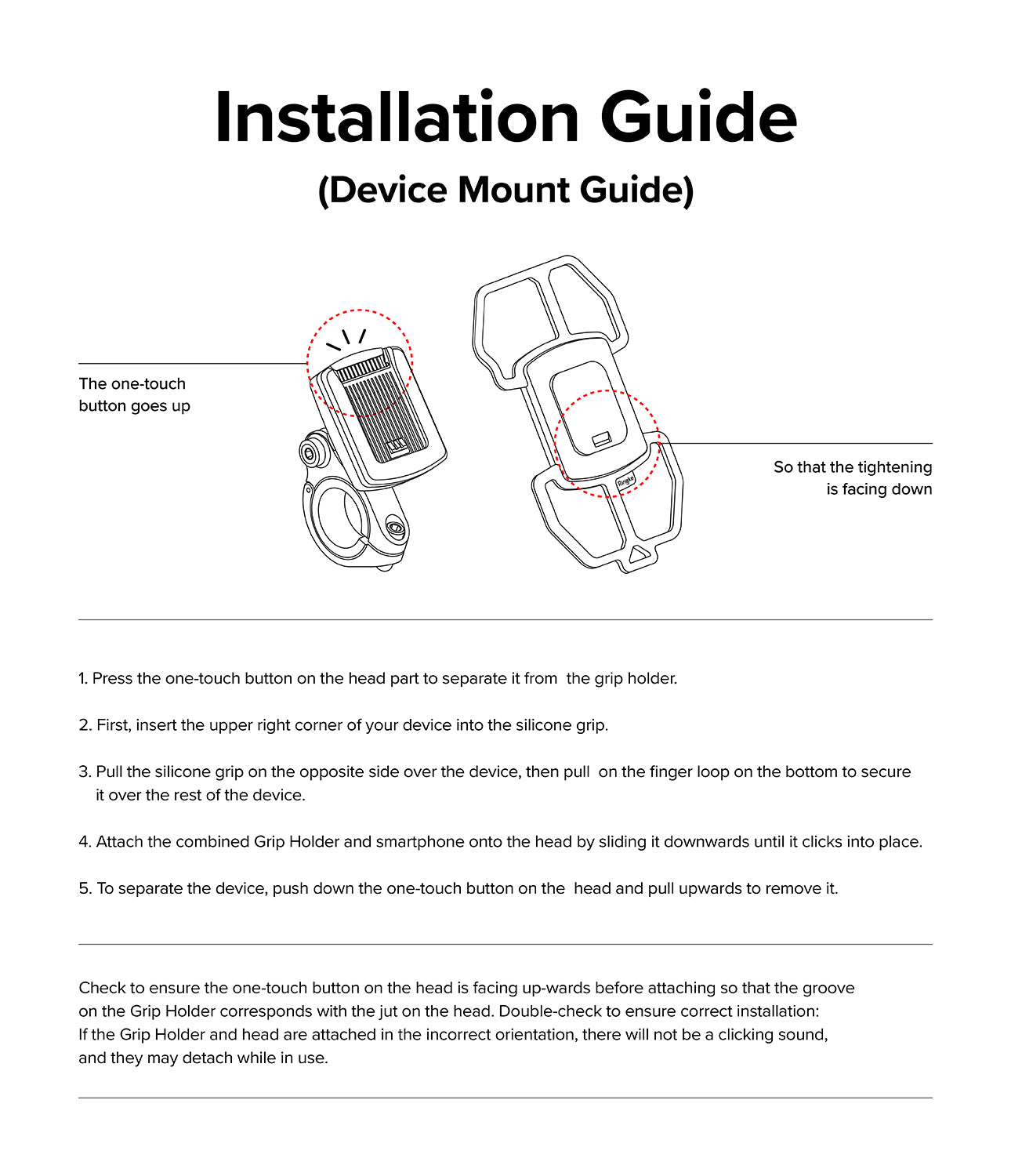 Installation Guide
(Device Mount Guide)

The one-touch button goes up

Ringke

So that the tightening is facing down

1. Press the one-touch button on the head part to separate it from the grip holder.

2. First, insert the upper right corner of your device into the silicone grip.

3. Pull the silicone grip on the opposite side over the device, then pull on the finger loop on the bottom to secure it over the rest of the device.

4. Attach the combined Grip Holder and smartphone onto the head by sliding it downwards until it clicks into place.

5. To separate the device, push down the one-touch button on the head and pull upwards to remove it.

Check to ensure the one-touch button on the head is facing up-wards before attaching so that the groove on the Grip Holder corresponds with the jut on the head. Double-check to ensure correct installation: If the Grip Holder and head are attached in the incorrect orientation, there will not be a clicking sound, and they may detach while in use.