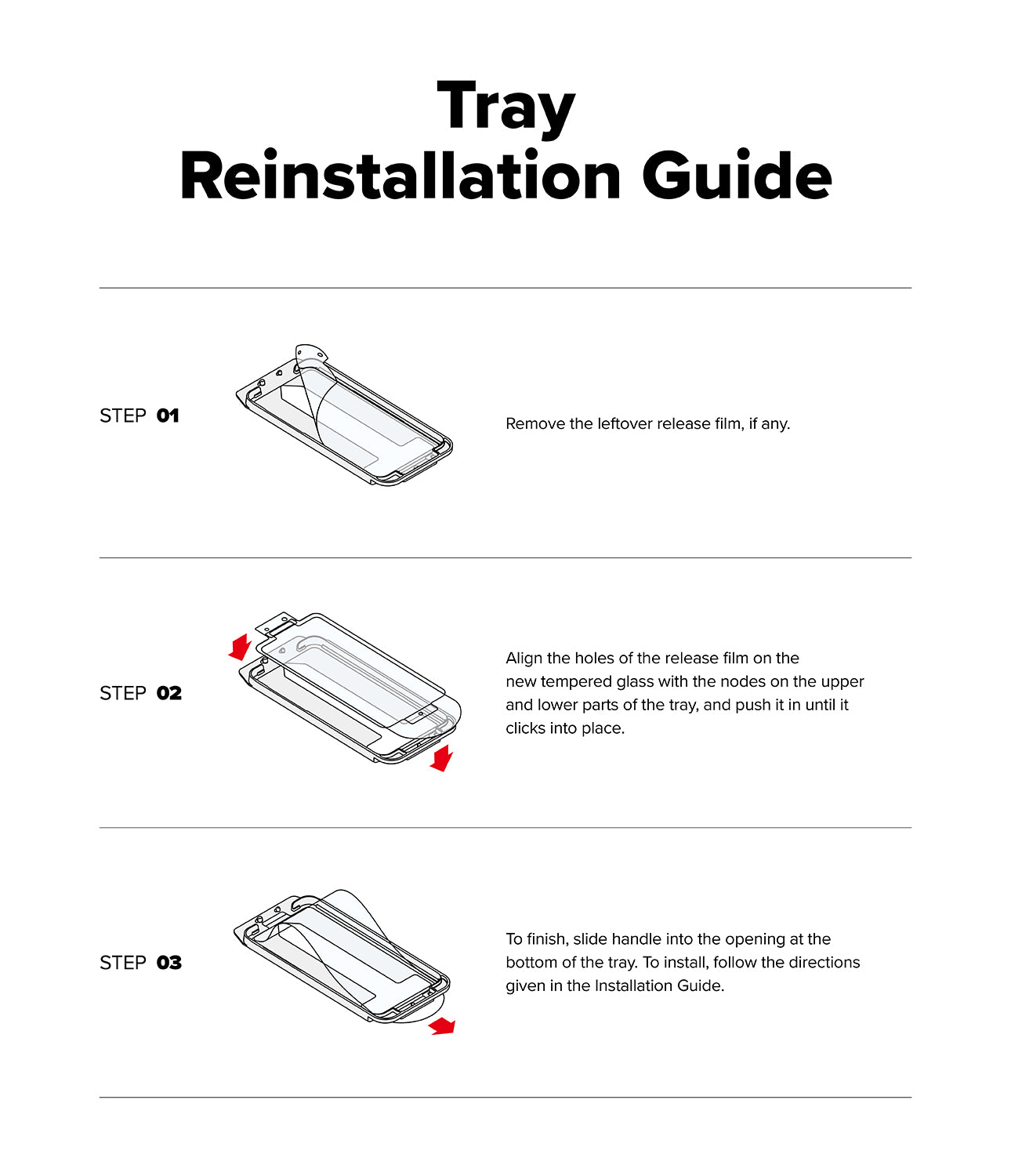 Tray
Reinstallation Guide

STEP 01

Remove the leftover release film, if any.

STEP 02

Align the holes of the release film on the new tempered glass with the nodes on the upper and lower parts of the tray, and push it in until it clicks into place.

STEP 03

To finish, slide handle into the opening at the bottom of the tray. To install, follow the directions given in the Installation Guide.