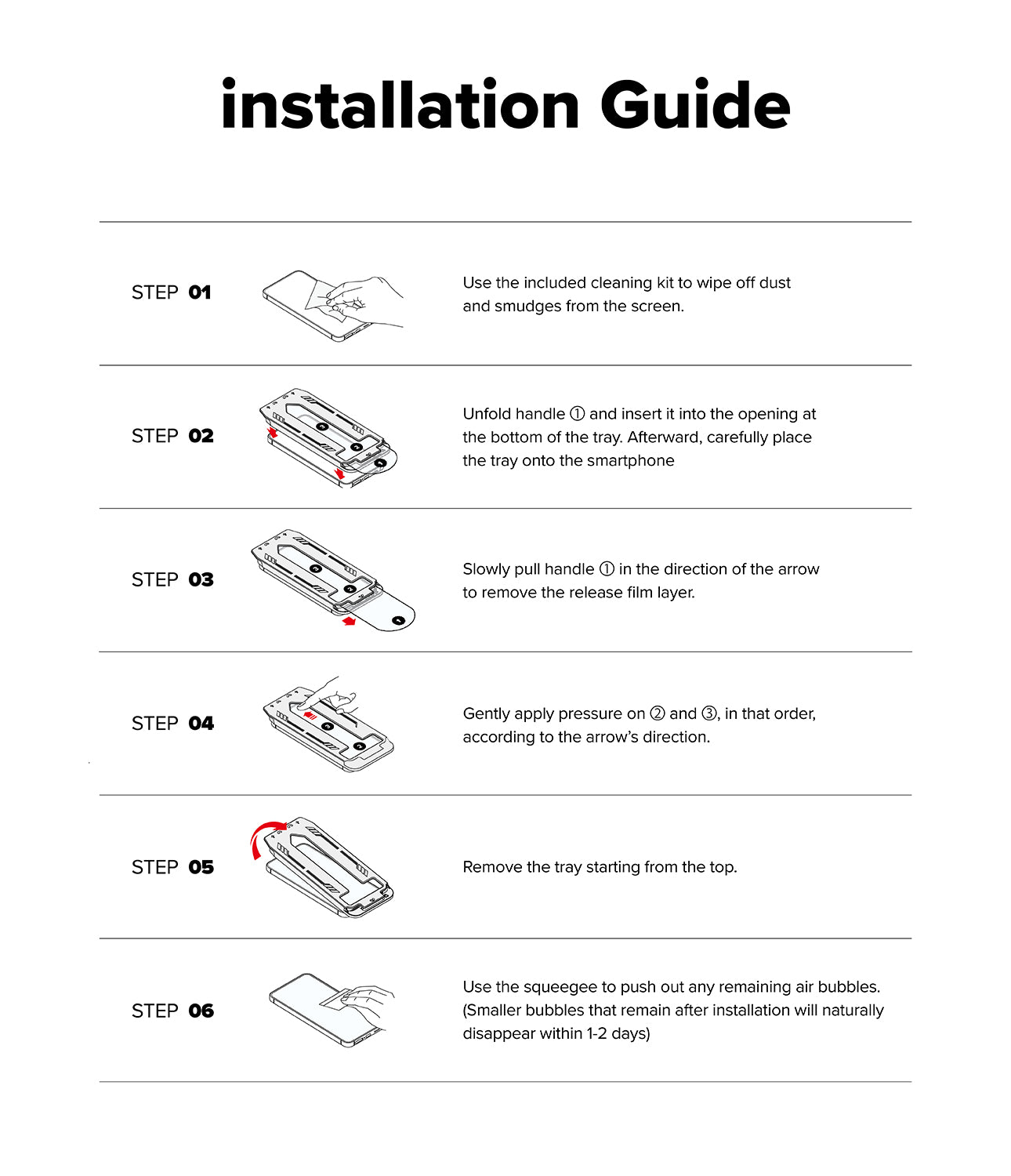 installation Guide

STEP 01

Use the included cleaning kit to wipe off dust and smudges from the screen.

STEP 02

Unfold handle ① and insert it into the opening at the bottom of the tray. Afterward, carefully place the tray onto the smartphone

STEP 03

Slowly pull handle ① in the direction of the arrow to remove the release film layer.

STEP 04

Gently apply pressure on ② and ③, in that order, according to the arrow's direction.

STEP 05

Remove the tray starting from the top.

STEP 06

Use the squeegee to push out any remaining air bubbles. (Smaller bubbles that remain after installation will naturally disappear within 1-2 days)