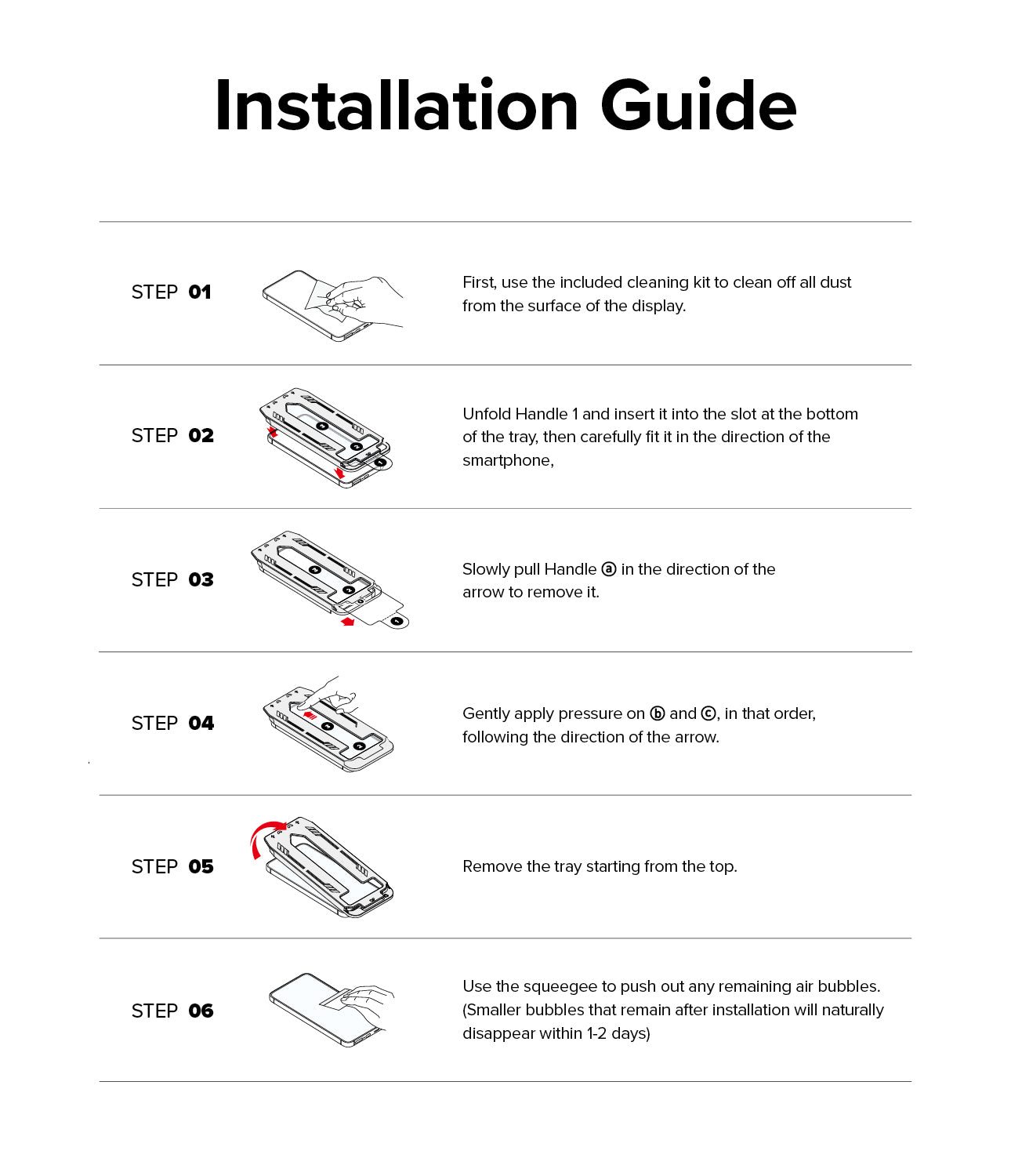 Installation Guide

STEP 01

First, use the included cleaning kit to clean off all dust from the surface of the display.

STEP 02

Unfold Handle 1 and insert it into the slot at the bottom of the tray, then carefully fit it in the direction of the smartphone,

STEP 03

Slowly pull Handle ⓐ in the direction of the arrow to remove it.

STEP 04

Gently apply pressure on ⓑ and ⓒ, in that order, following the direction of the arrow.

STEP 05

Remove the tray starting from the top.

STEP 06

Use the squeegee to push out any remaining air bubbles. (Smaller bubbles that remain after installation will naturally disappear within 1-2 days)