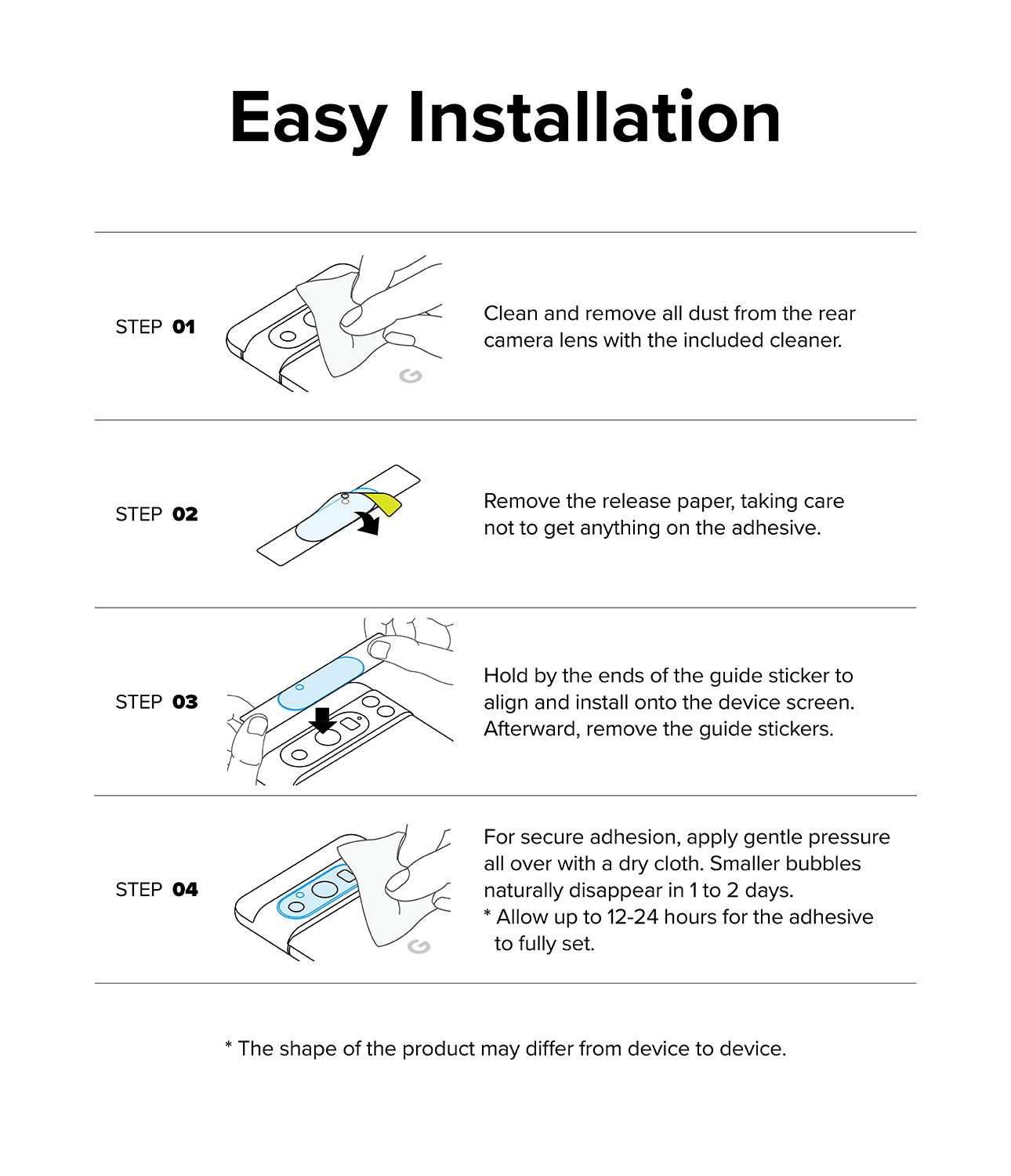 Easy Installation

STEP 01

Clean and remove all dust from the rear camera lens with the included cleaner.

STEP 02

Remove the release paper, taking care not to get anything on the adhesive.

STEP 03

Hold by the ends of the guide sticker to align and install onto the device screen. Afterward, remove the guide stickers.

STEP 04

For secure adhesion, apply gentle pressure all over with a dry cloth. Smaller bubbles naturally disappear in 1 to 2 days.
* Allow up to 12-24 hours for the adhesive to fully set.

* The shape of the product may differ from device to device.