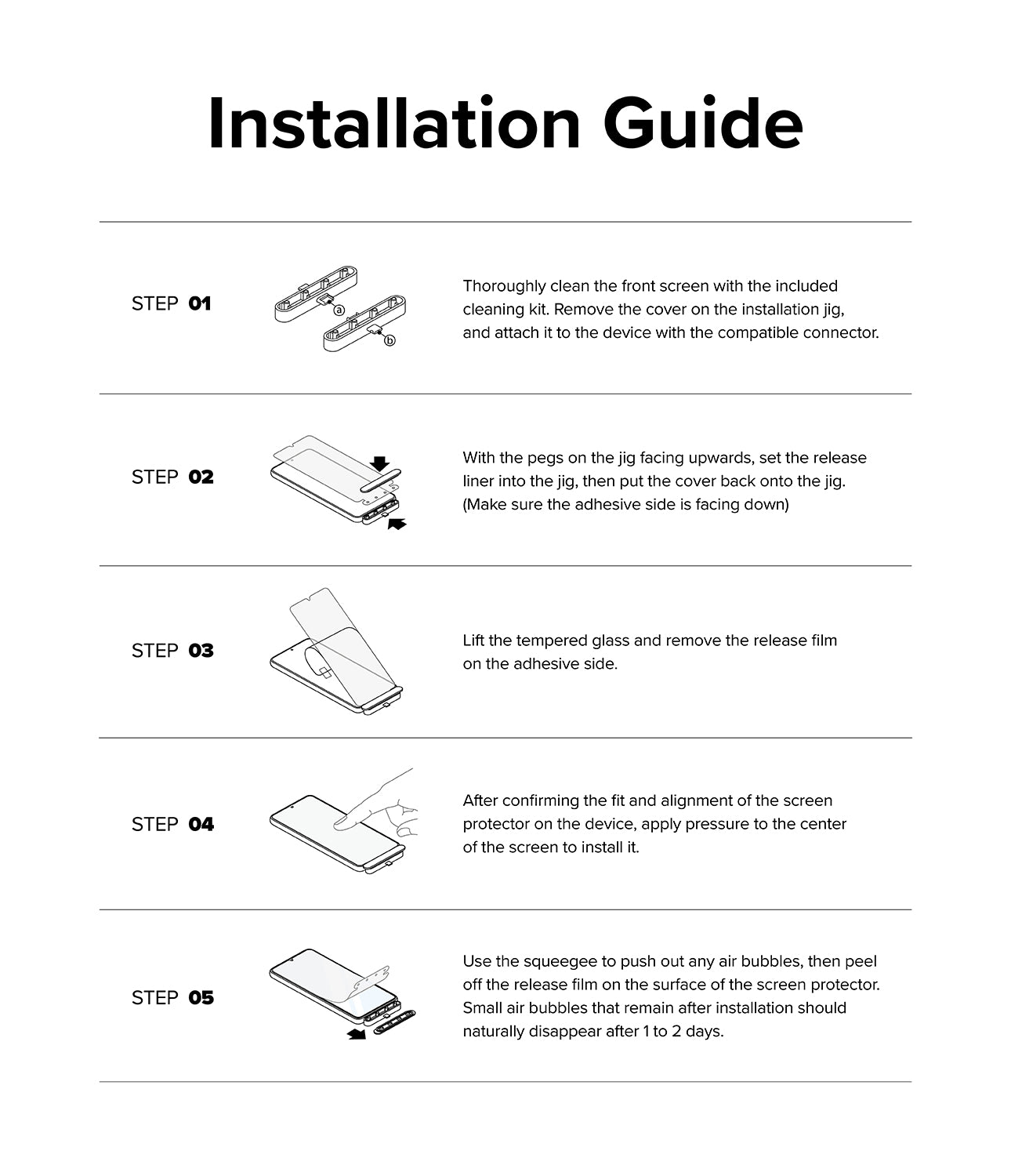 Installation Guide

STEP 01

ⓐ

ⓑ

Thoroughly clean the front screen with the included cleaning kit. Remove the cover on the installation jig, and attach it to the device with the compatible connector.

STEP 02

With the pegs on the jig facing upwards, set the release liner into the jig, then put the cover back onto the jig. (Make sure the adhesive side is facing down)

STEP 03

Lift the tempered glass and remove the release film on the adhesive side.

STEP 04

After confirming the fit and alignment of the screen protector on the device, apply pressure to the center of the screen to install it.

STEP 05

Use the squeegee to push out any air bubbles, then peel off the release film on the surface of the screen protector. Small air bubbles that remain after installation should naturally disappear after 1 to 2 days.