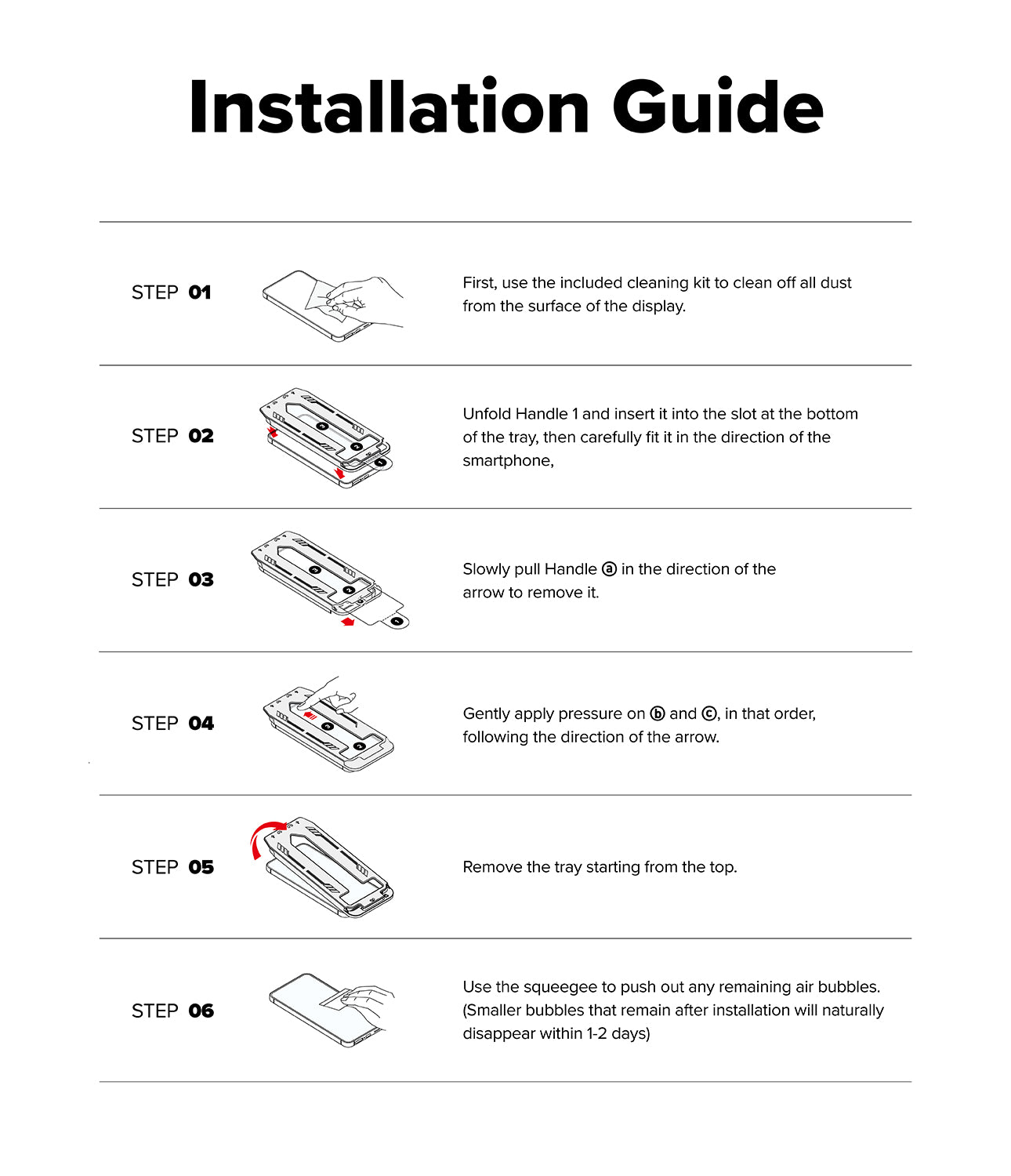 Installation Guide

STEP 01

First, use the included cleaning kit to clean off all dust from the surface of the display.

STEP 02

Unfold Handle 1 and insert it into the slot at the bottom of the tray, then carefully fit it in the direction of the smartphone,

STEP 03

Slowly pull Handle ⓐ in the direction of the arrow to remove it.

STEP 04

Gently apply pressure on ⓑ and ⓒ, in that order, following the direction of the arrow.

STEP 05

Remove the tray starting from the top.

STEP 06

Use the squeegee to push out any remaining air bubbles. (Smaller bubbles that remain after installation will naturally disappear within 1-2 days)