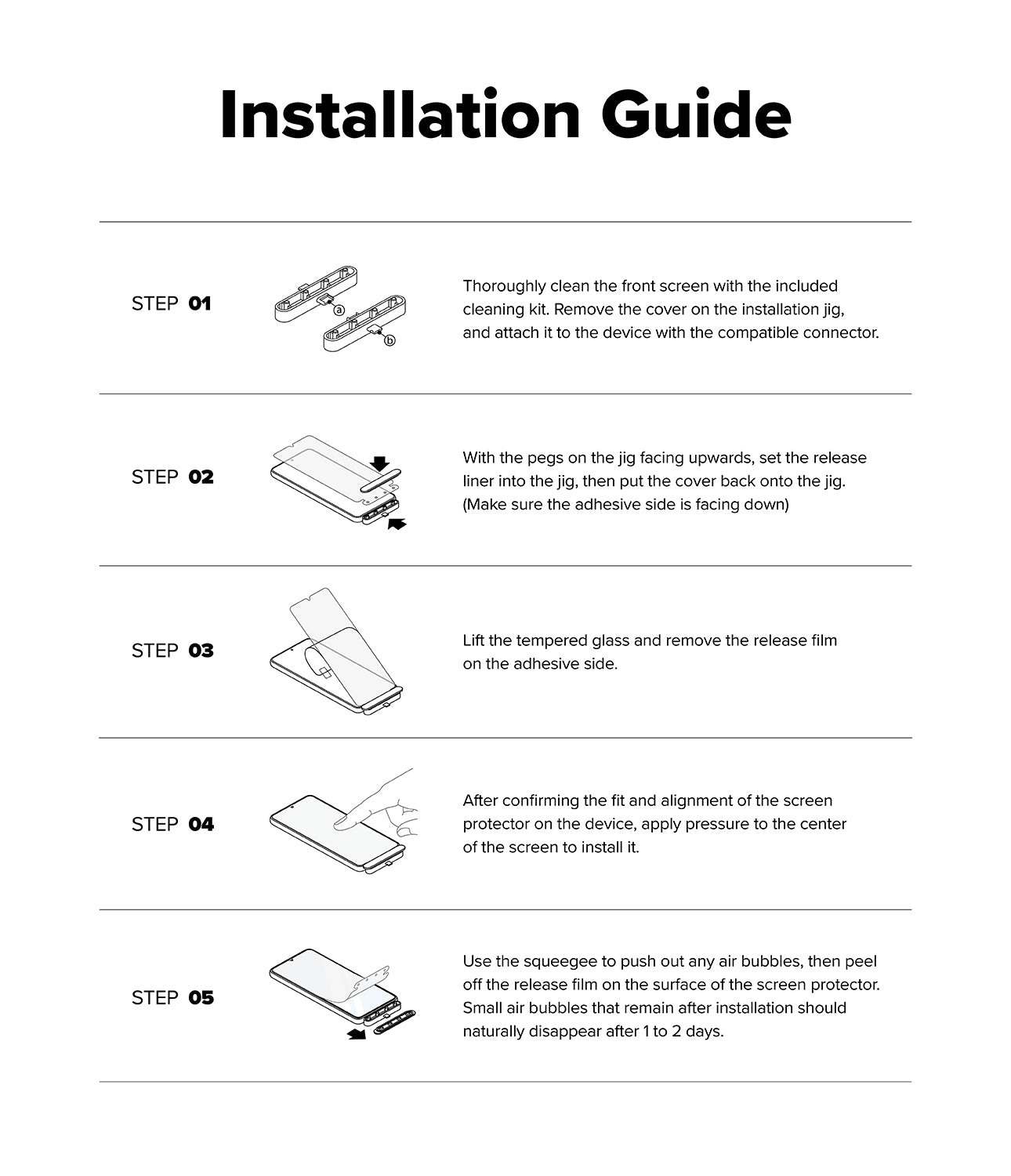 Installation Guide

STEP 01

a

b

Thoroughly clean the front screen with the included cleaning kit. Remove the cover on the installation jig, and attach it to the device with the compatible connector.

STEP 02

With the pegs on the jig facing upwards, set the release liner into the jig, then put the cover back onto the jig. (Make sure the adhesive side is facing down)

STEP 03

Lift the tempered glass and remove the release film on the adhesive side.

STEP 04

After confirming the fit and alignment of the screen protector on the device, apply pressure to the center of the screen to install it.

STEP 05

Use the squeegee to push out any air bubbles, then peel off the release film on the surface of the screen protector. Small air bubbles that remain after installation should naturally disappear after 1 to 2 days.