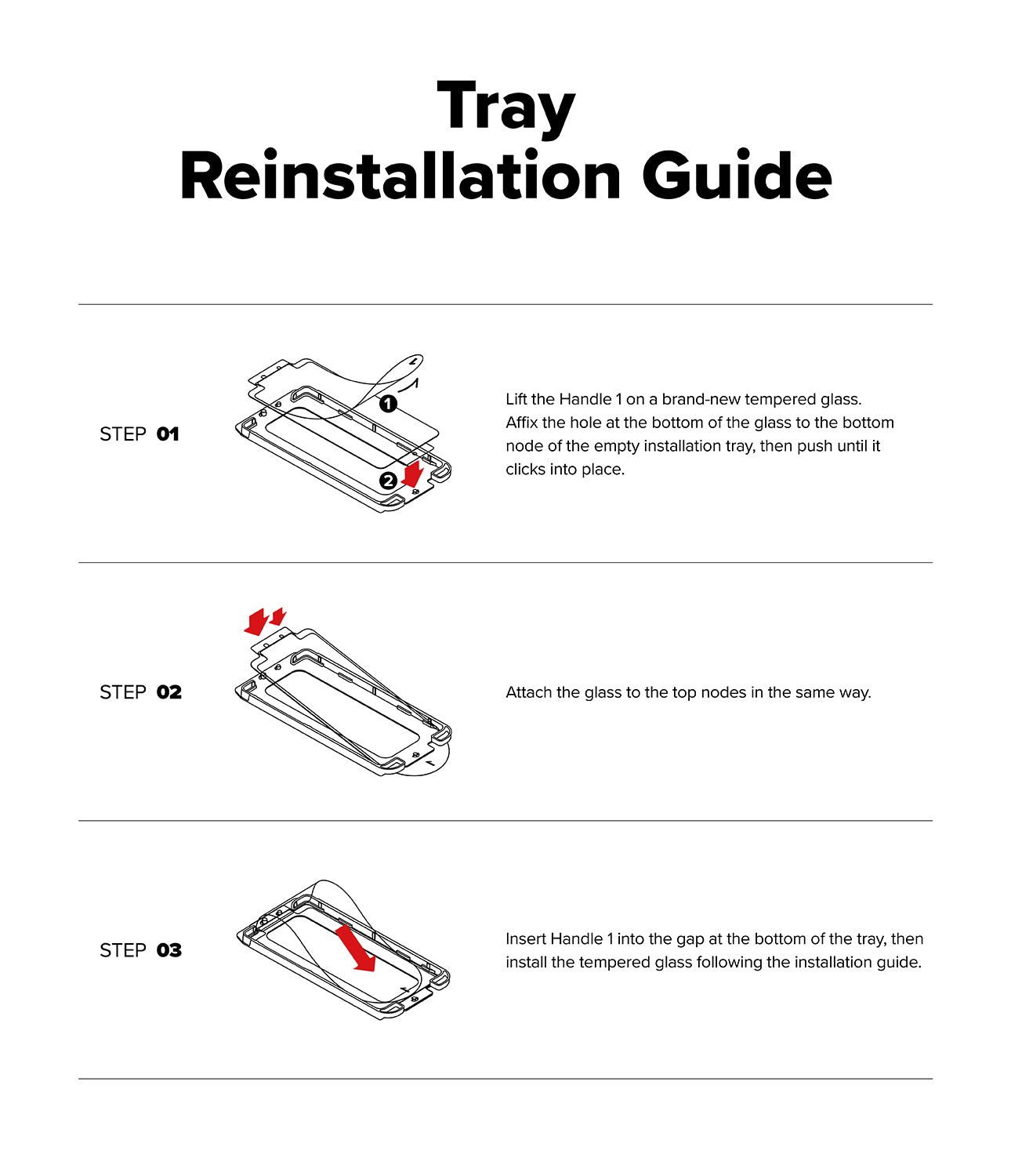 Tray
Reinstallation Guide

STEP 01

1

2

Lift the Handle 1 on a brand-new tempered glass. Affix the hole at the bottom of the glass to the bottom node of the empty installation tray, then push until it clicks into place.

STEP 02

Attach the glass to the top nodes in the same way.

STEP 03

Insert Handle 1 into the gap at the bottom of the tray, then install the tempered glass following the installation guide.