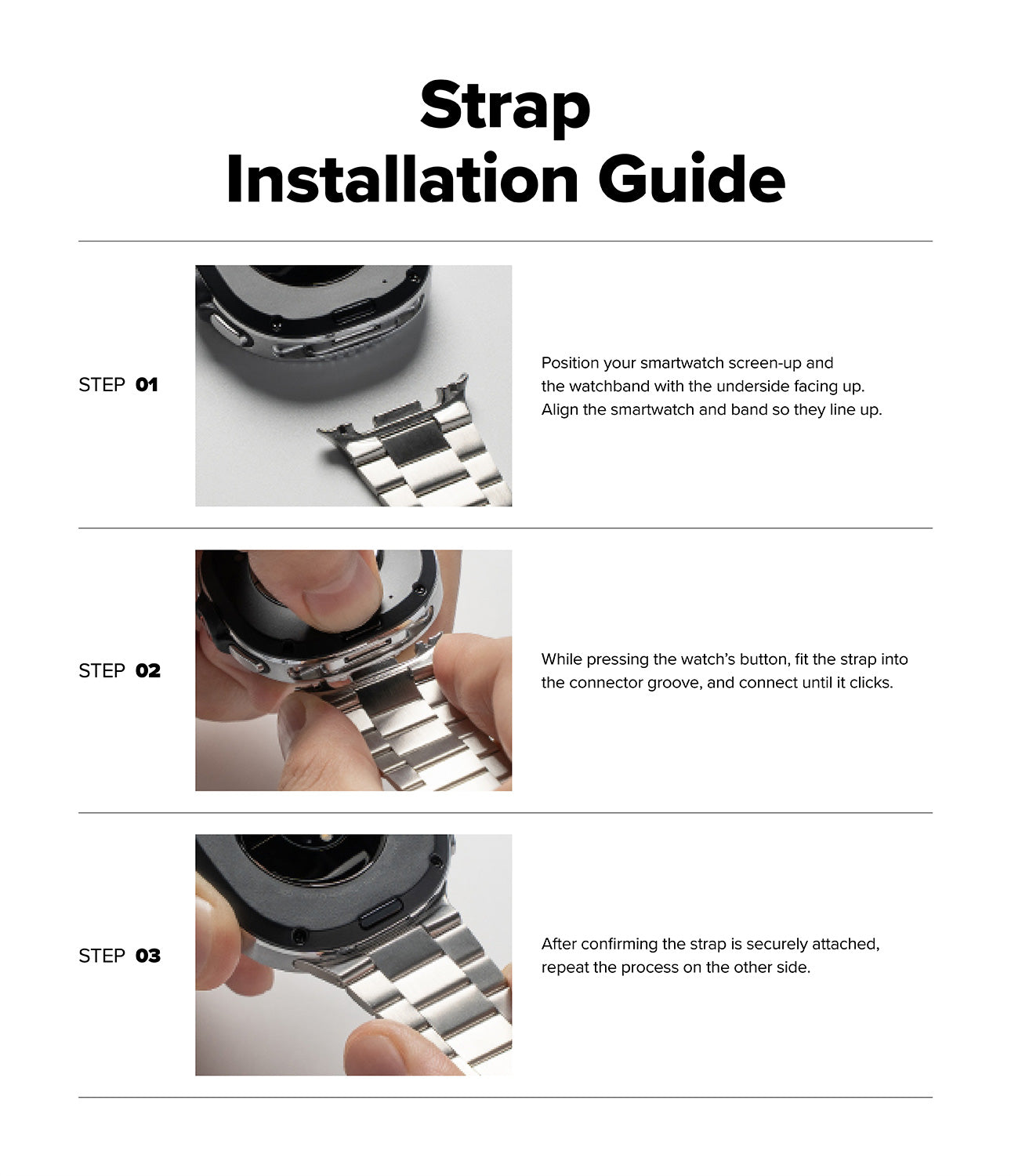 Strap
Installation Guide

STEP 01

Position your smartwatch screen-up and the watchband with the underside facing up. Align the smartwatch and band so they line up.

STEP 02

While pressing the watch's button, fit the strap into the connector groove, and connect until it clicks.

STEP 03

After confirming the strap is securely attached, repeat the process on the other side.