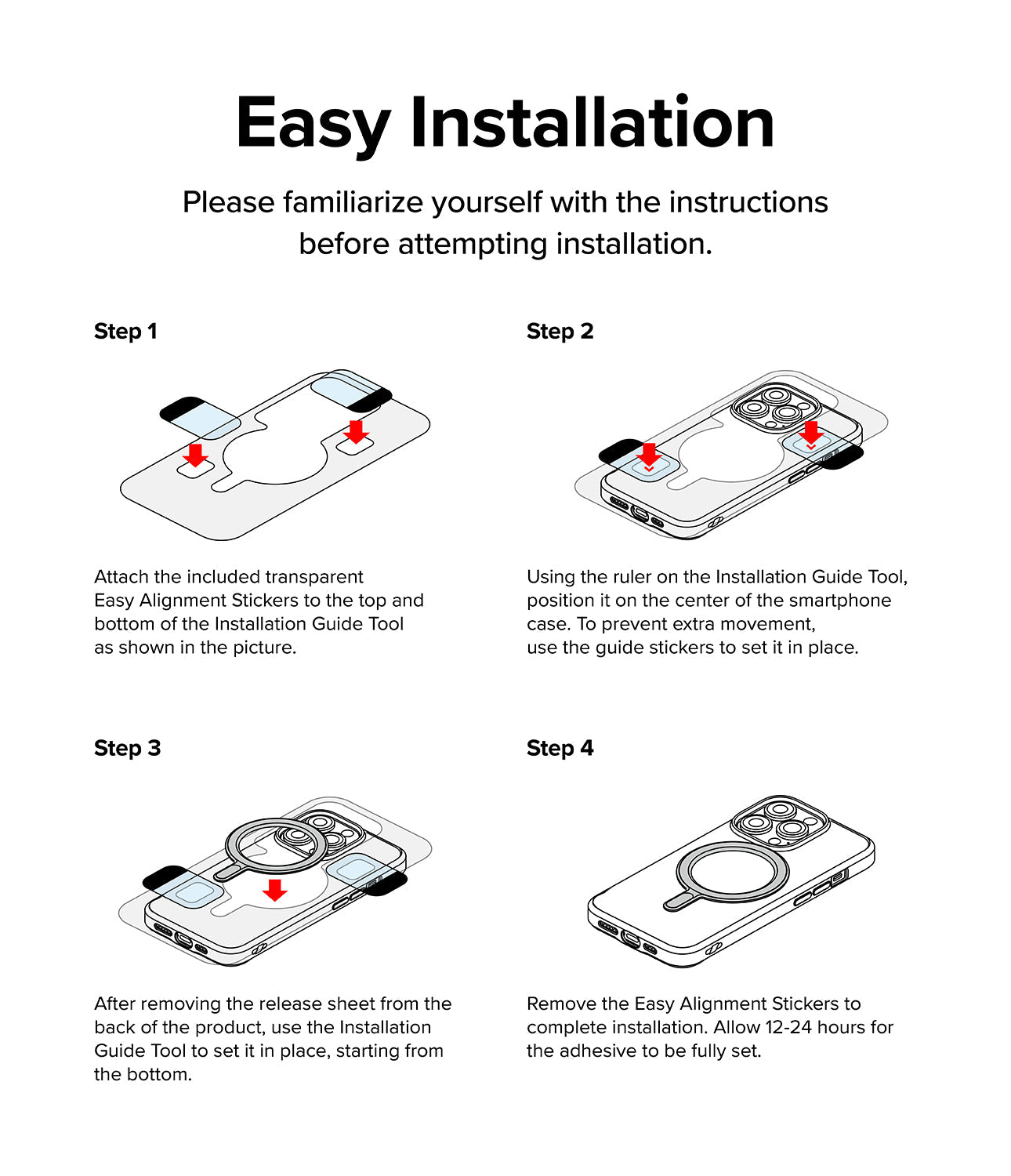 Easy Installation

Please familiarize yourself with the instructions before attempting installation.

Step 1

Attach the included transparent Easy Alignment Stickers to the top and bottom of the Installation Guide Tool as shown in the picture.

Step 2

Using the ruler on the Installation Guide Tool, position it on the center of the smartphone case. To prevent extra movement, use the guide stickers to set it in place.

Step 3

After removing the release sheet from the back of the product, use the Installation Guide Tool to set it in place, starting from the bottom.

Step 4

Remove the Easy Alignment Stickers to complete installation. Allow 12-24 hours for the adhesive to be fully set.