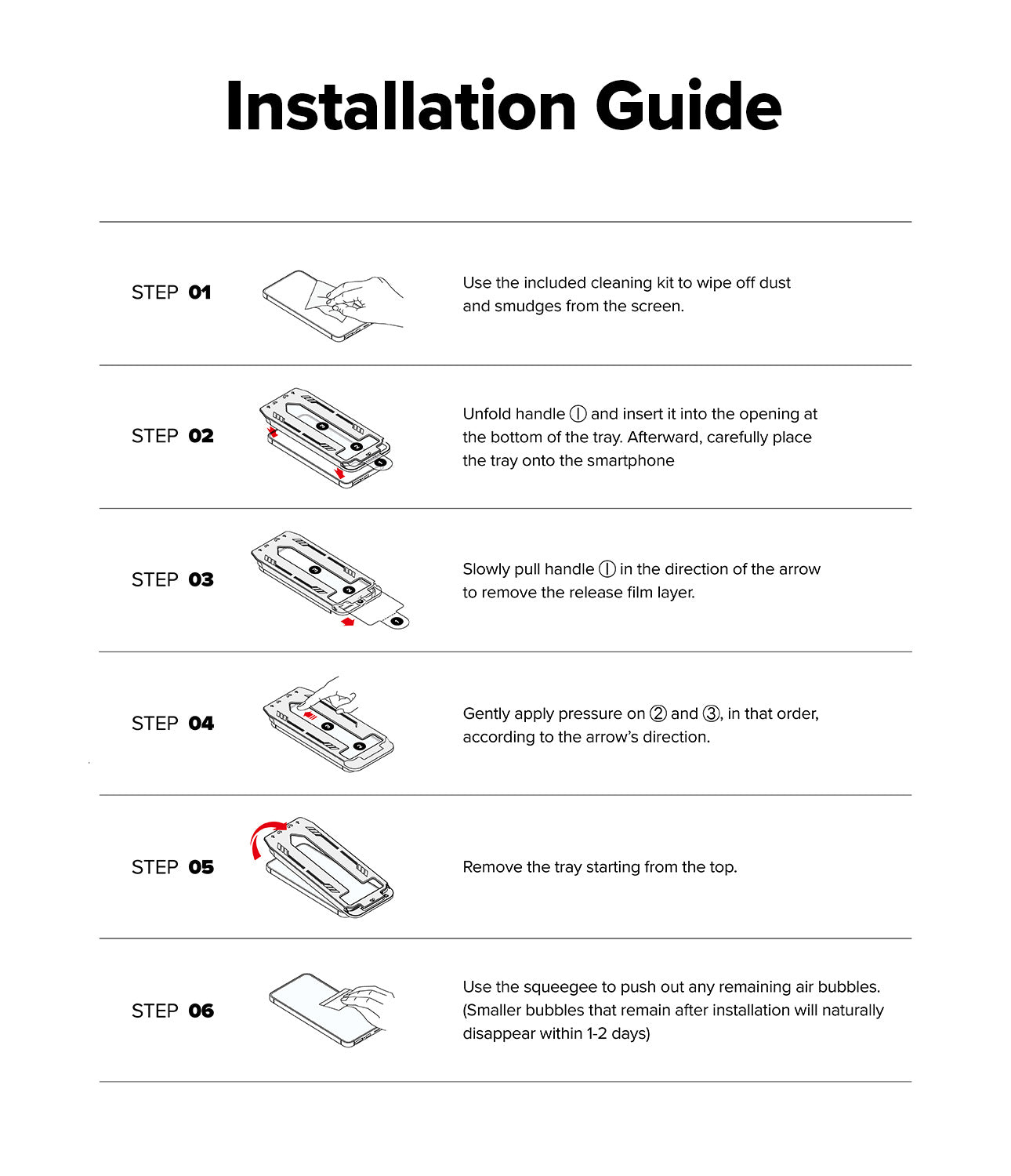 Installation Guide

STEP 01

Use the included cleaning kit to wipe off dust and smudges from the screen.

STEP 02

Unfold handle ① and insert it into the opening at the bottom of the tray. Afterward, carefully place the tray onto the smartphone

STEP 03

Slowly pull handle ① in the direction of the arrow to remove the release film layer.

STEP 04

Gently apply pressure on ② and ③, in that order, according to the arrow's direction.

STEP 05

Remove the tray starting from the top.

STEP 06

Use the squeegee to push out any remaining air bubbles. (Smaller bubbles that remain after installation will naturally disappear within 1-2 days)