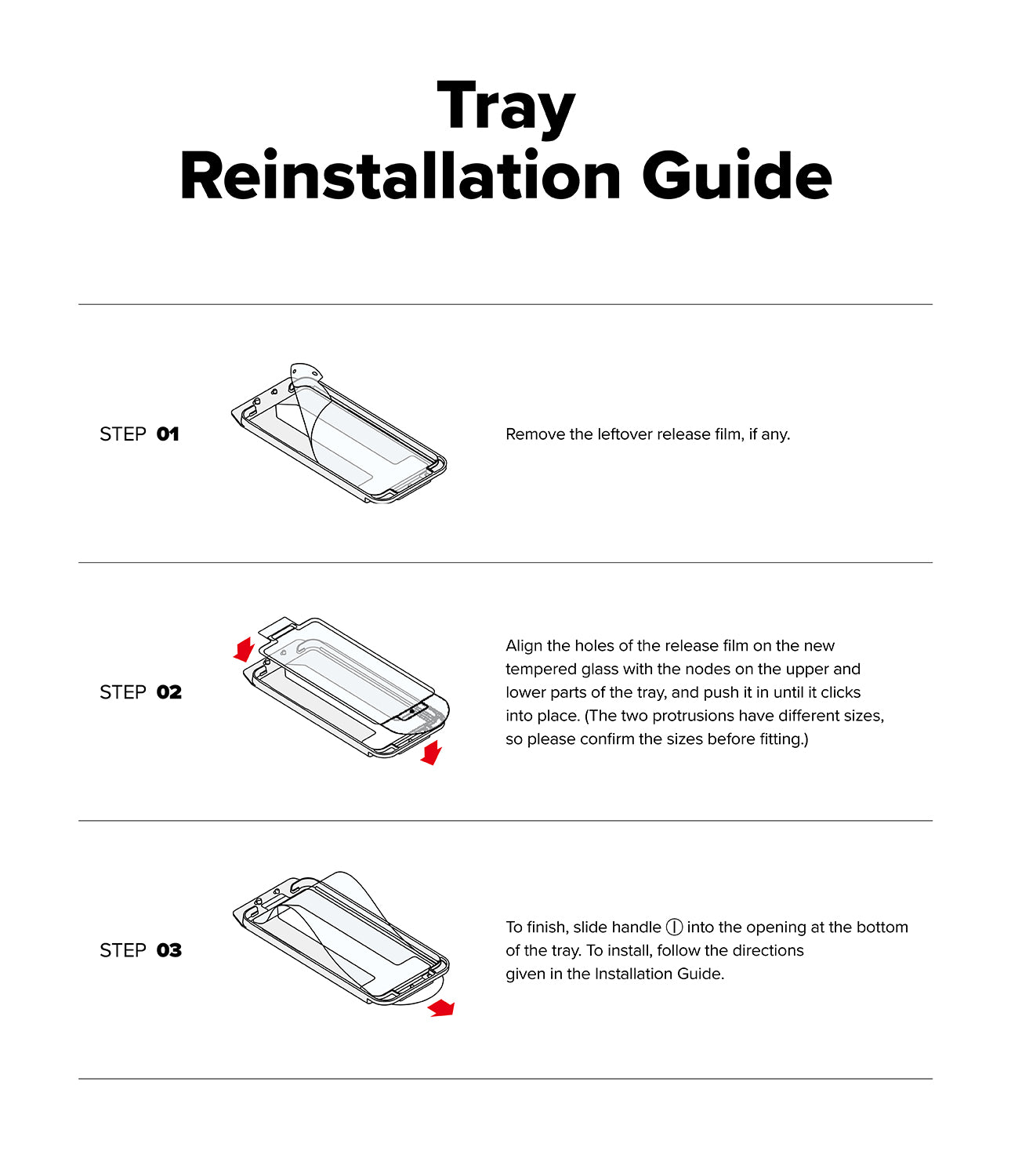 Tray
Reinstallation Guide

STEP 01

Remove the leftover release film, if any.

STEP 02

Align the holes of the release film on the new tempered glass with the nodes on the upper and lower parts of the tray, and push it in until it clicks into place. (The two protrusions have different sizes, so please confirm the sizes before fitting.)

STEP 03

To finish, slide handle ① into the opening at the bottom of the tray. To install, follow the directions given in the Installation Guide.