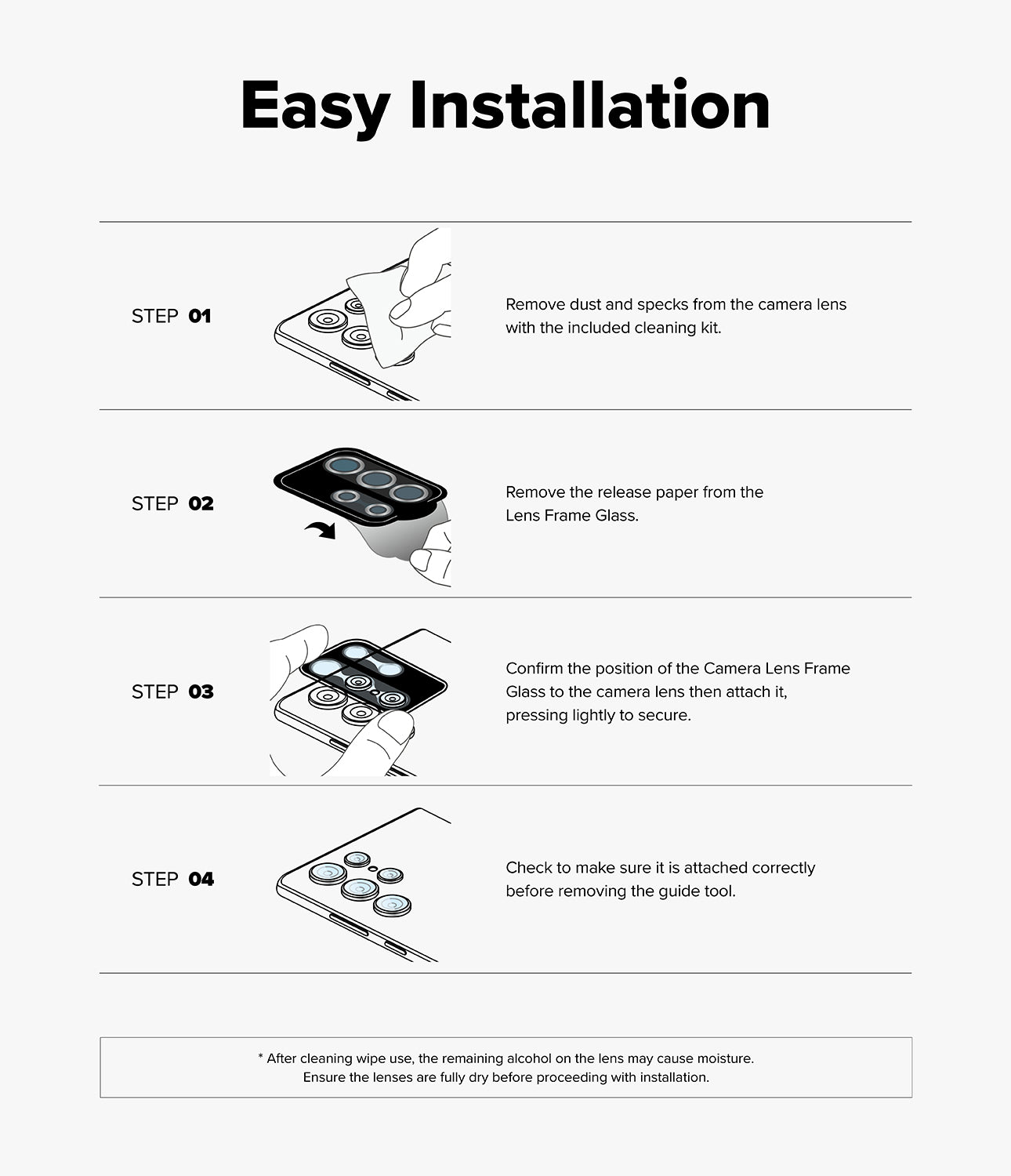 Easy Installation

STEP 01

Remove dust and specks from the camera lens with the included cleaning kit.

STEP 02

Remove the release paper from the Lens Frame Glass.

STEP 03

Confirm the position of the Camera Lens Frame Glass to the camera lens then attach it, pressing lightly to secure.

STEP 04

Check to make sure it is attached correctly before removing the guide tool.

* After cleaning wipe use, the remaining alcohol on the lens may cause moisture. Ensure the lenses are fully dry before proceeding with installation.