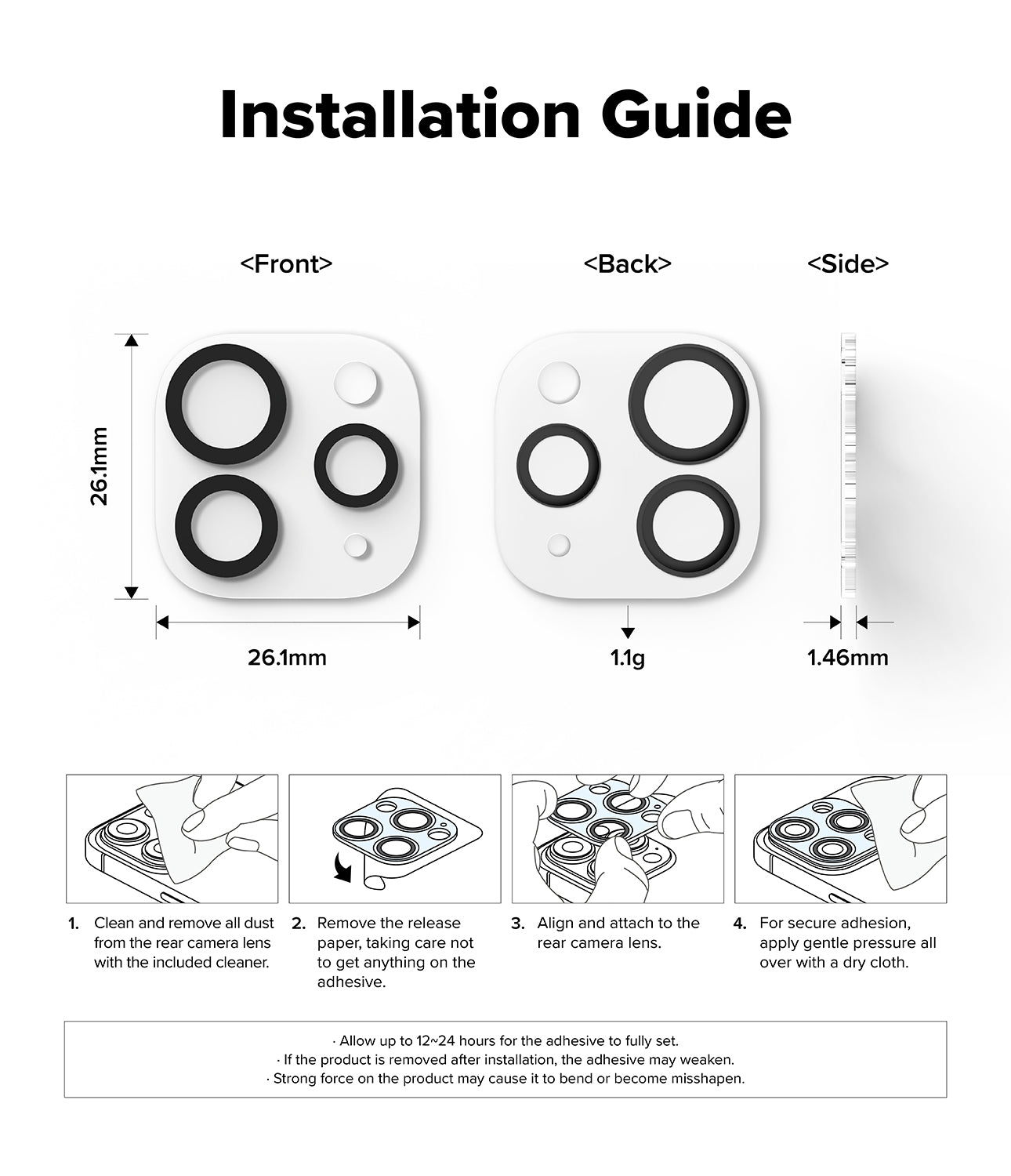 Installation Guide

<Front>

<Back>

<Side>

26.1mm

26.1mm

1.1g

1.46mm

1. Clean and remove all dust from the rear camera lens with the included cleaner.

2. Remove the release paper, taking care not to get anything on the adhesive.

3. Align and attach to the rear camera lens.

4. For secure adhesion, apply gentle pressure all over with a dry cloth.

· Allow up to 12~24 hours for the adhesive to fully set.
· If the product is removed after installation, the adhesive may weaken.
· Strong force on the product may cause it to bend or become misshapen.