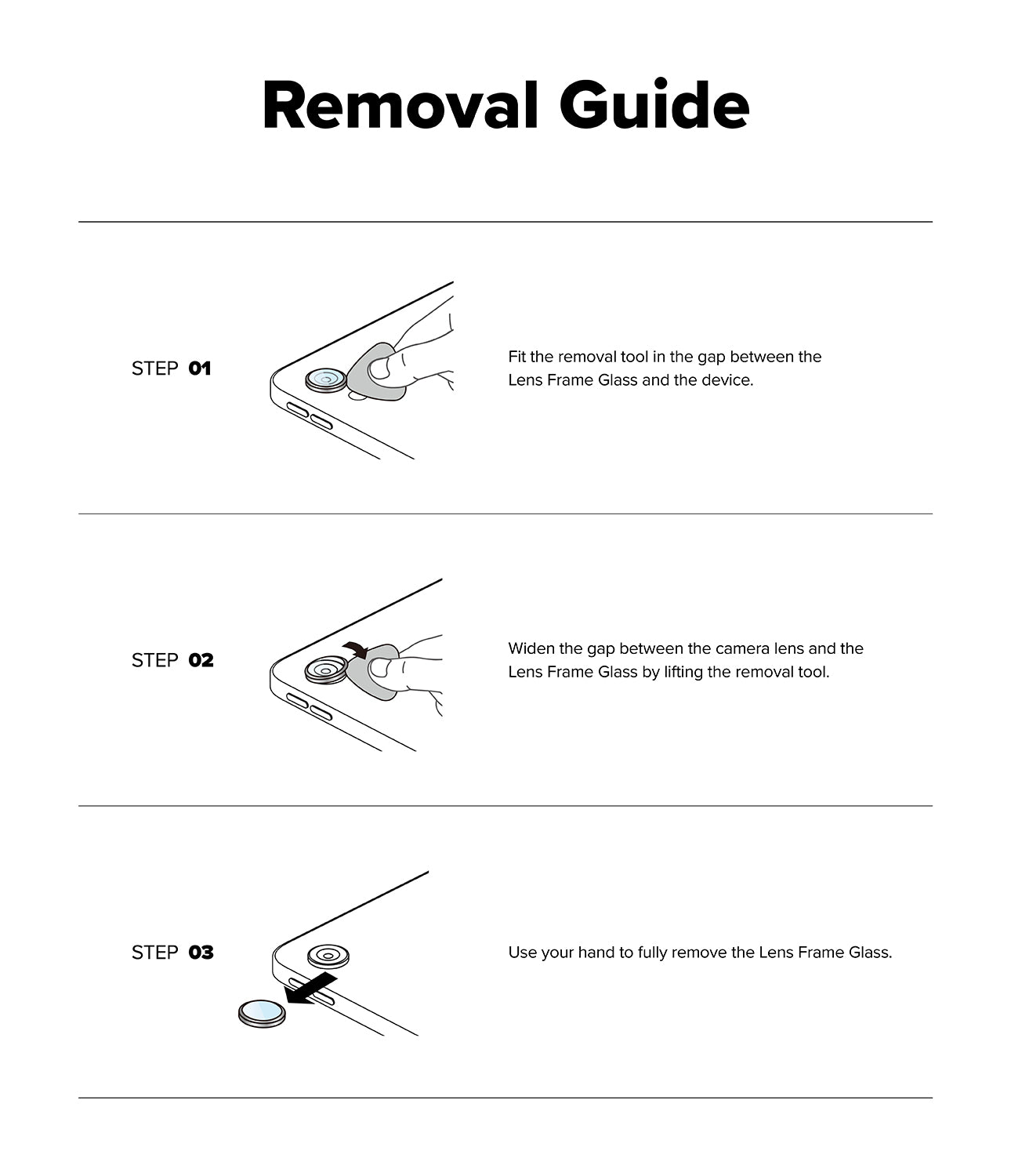 Removal Guide

STEP 01

Fit the removal tool in the gap between the Lens Frame Glass and the device.

STEP 02

Widen the gap between the camera lens and the Lens Frame Glass by lifting the removal tool.

STEP 03

Use your hand to fully remove the Lens Frame Glass.