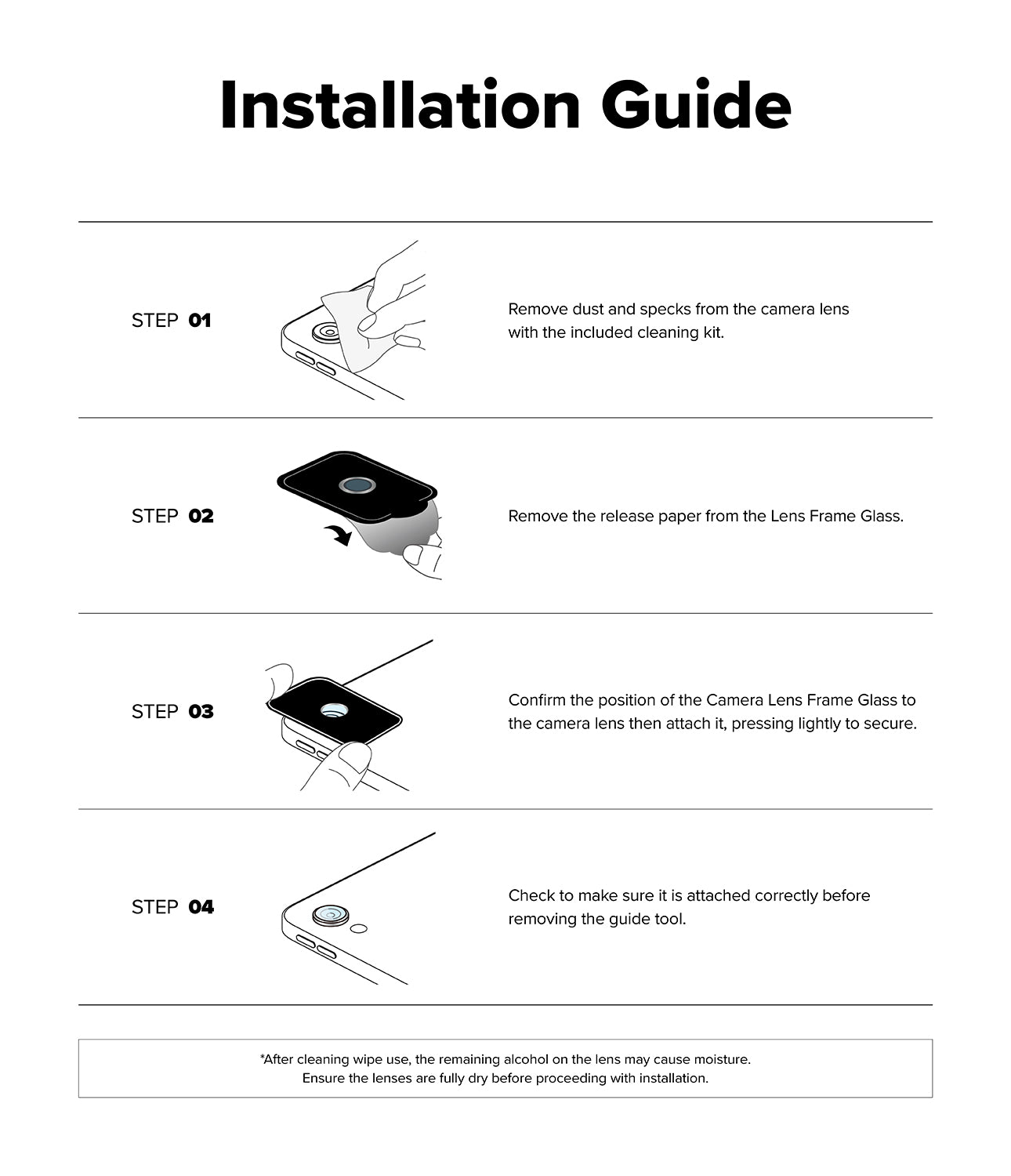 Installation Guide

STEP 01

Remove dust and specks from the camera lens with the included cleaning kit.

STEP 02

Remove the release paper from the Lens Frame Glass.

STEP 03

Confirm the position of the Camera Lens Frame Glass to the camera lens then attach it, pressing lightly to secure.

STEP 04

Check to make sure it is attached correctly before removing the guide tool.

*After cleaning wipe use, the remaining alcohol on the lens may cause moisture. Ensure the lenses are fully dry before proceeding with installation.