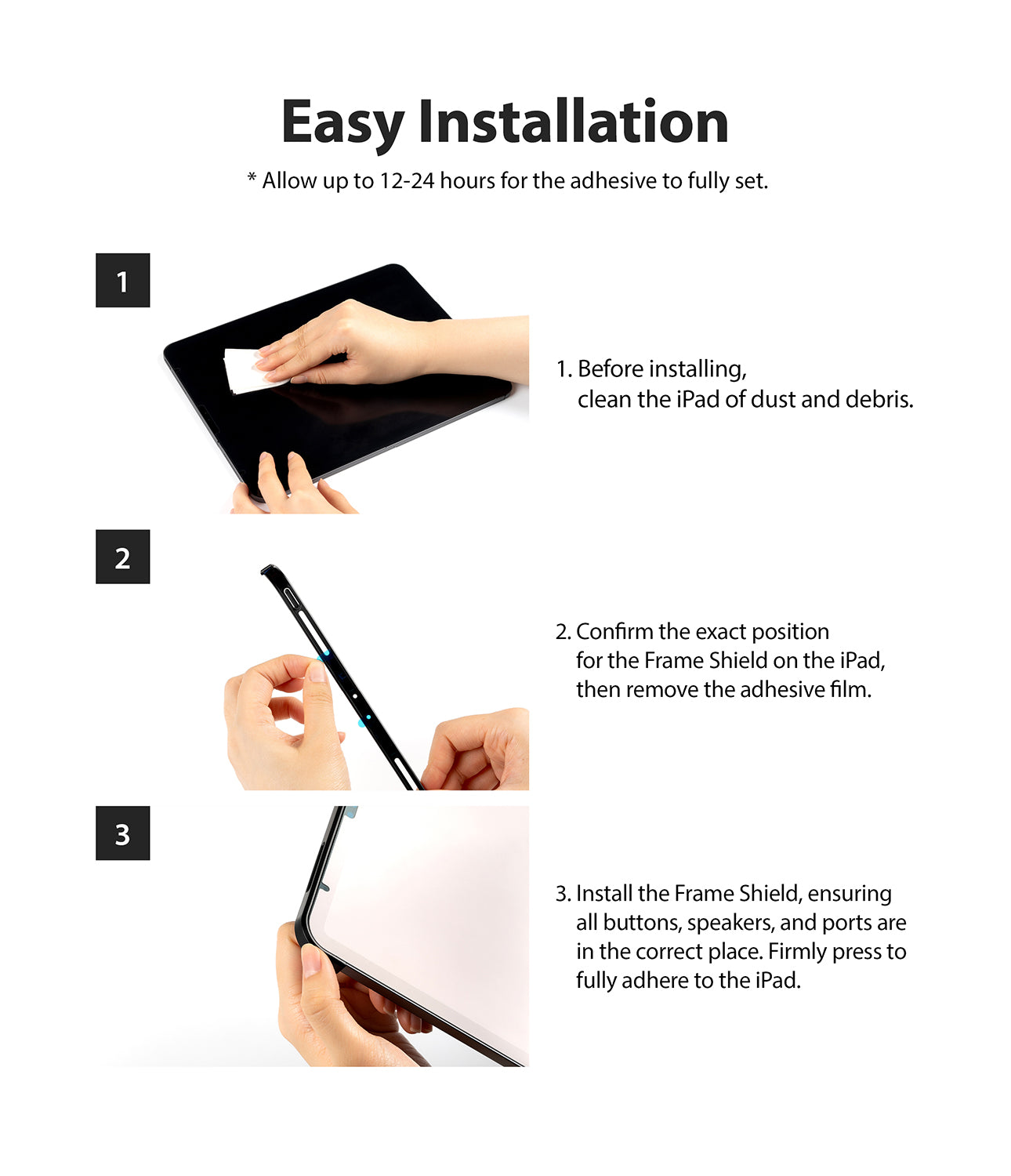 Easy Installation

* Allow up to 12-24 hours for the adhesive to fully set.

1

1. Before installing, clean the iPad of dust and debris.

2

2. Confirm the exact position for the Frame Shield on the iPad, then remove the adhesive film.

3

3. Install the Frame Shield, ensuring all buttons, speakers, and ports are in the correct place. Firmly press to fully adhere to the iPad.