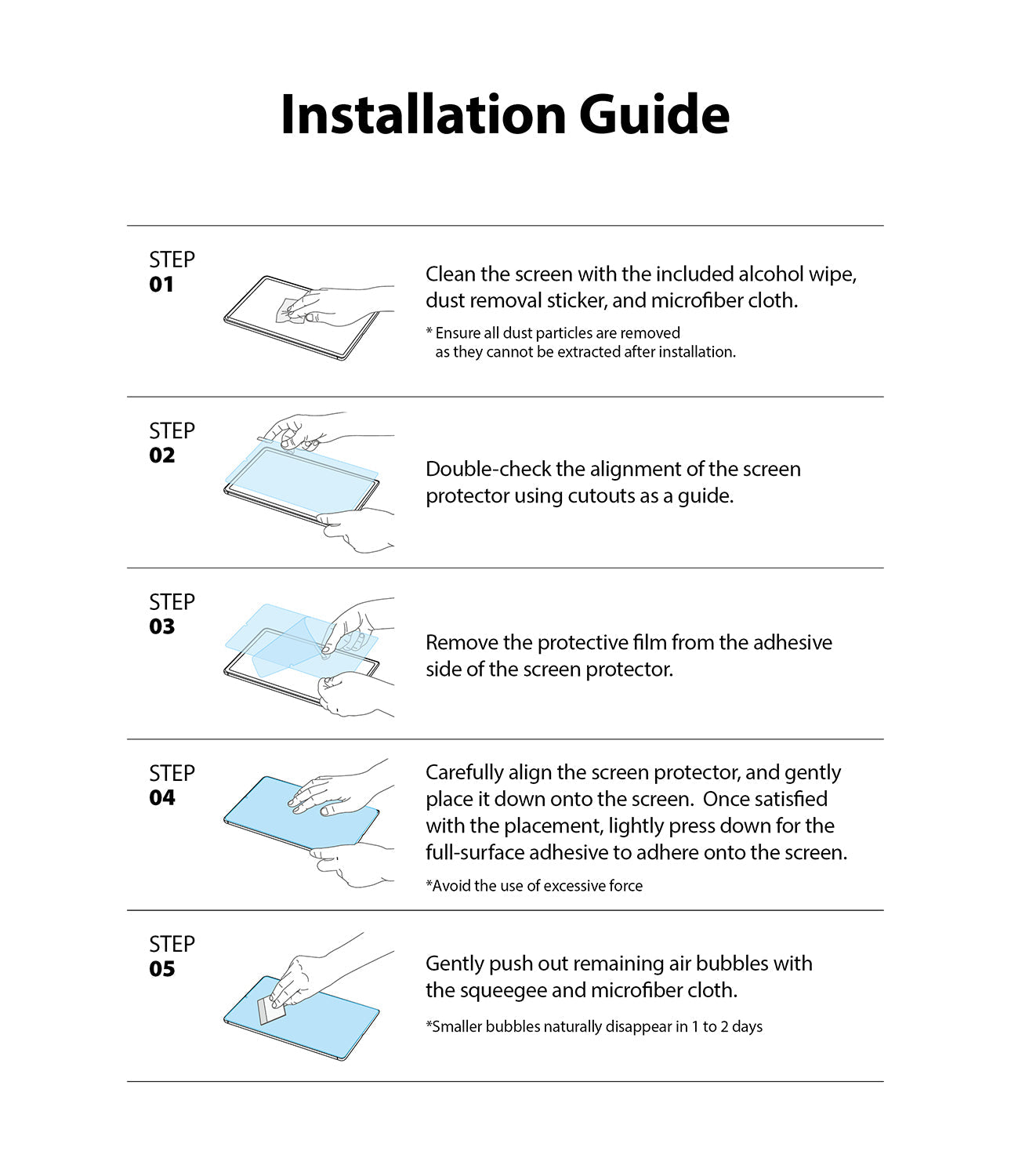 Installation Guide

STEP
01

Clean the screen with the included alcohol wipe, dust removal sticker, and microfiber cloth.

* Ensure all dust particles are removed as they cannot be extracted after installation.

STEP
02

Double-check the alignment of the screen protector using cutouts as a guide.

STEP
03

Remove the protective film from the adhesive side of the screen protector.

STEP
04

Carefully align the screen protector, and gently place it down onto the screen. Once satisfied with the placement, lightly press down for the full-surface adhesive to adhere onto the screen.

*Avoid the use of excessive force

STEP
05

Gently push out remaining air bubbles with the squeegee and microfiber cloth.

*Smaller bubbles naturally disappear in 1 to 2 days