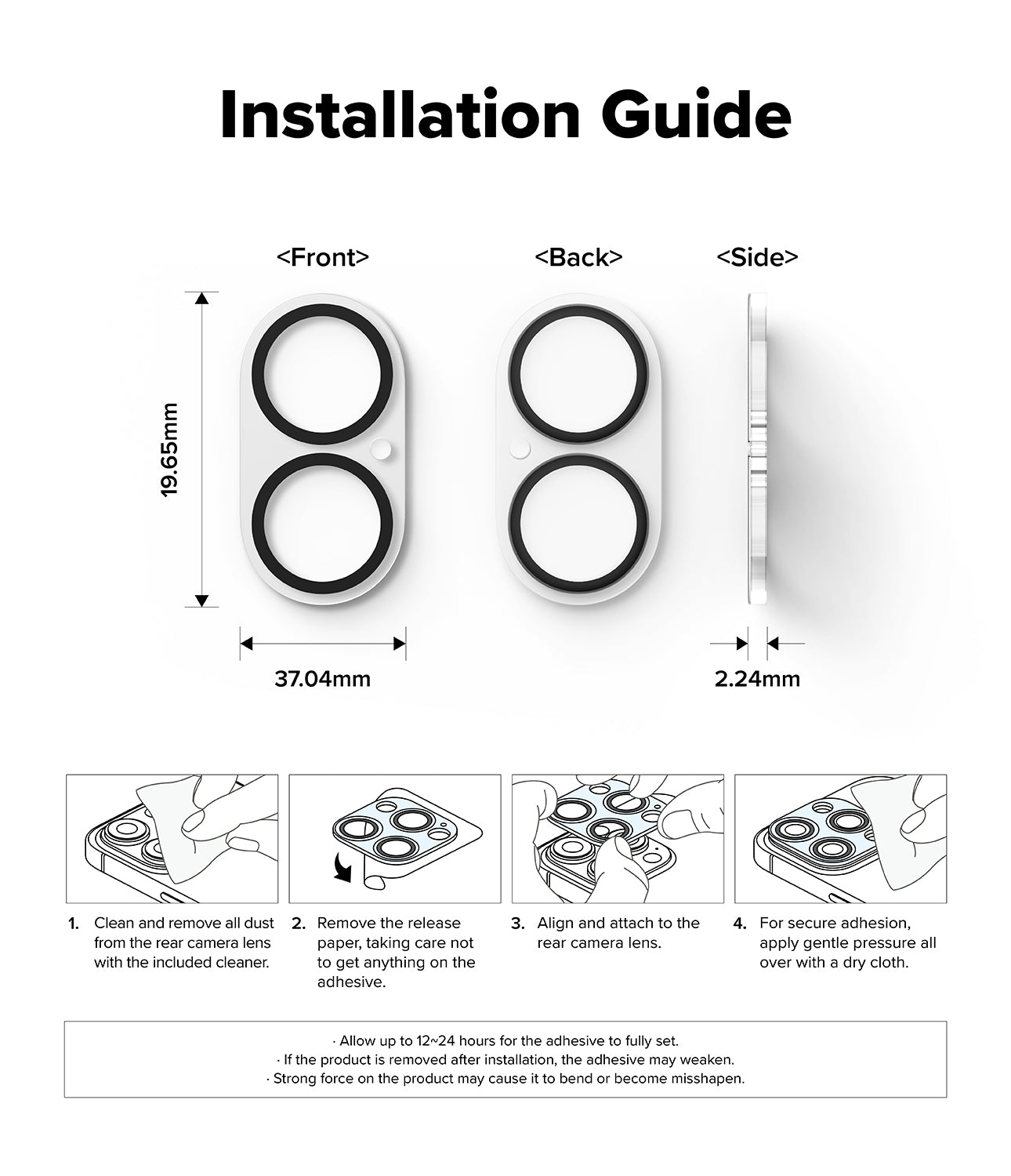 Installation Guide

<Front>

<Back>

<Side>

19.65mm

37.04mm

2.24mm

1. Clean and remove all dust from the rear camera lens with the included cleaner.

2. Remove the release paper, taking care not to get anything on the adhesive.

3. Align and attach to the rear camera lens.

4. For secure adhesion, apply gentle pressure all over with a dry cloth.

· Allow up to 12~24 hours for the adhesive to fully set.
· If the product is removed after installation, the adhesive may weaken.
· Strong force on the product may cause it to bend or become misshapen.