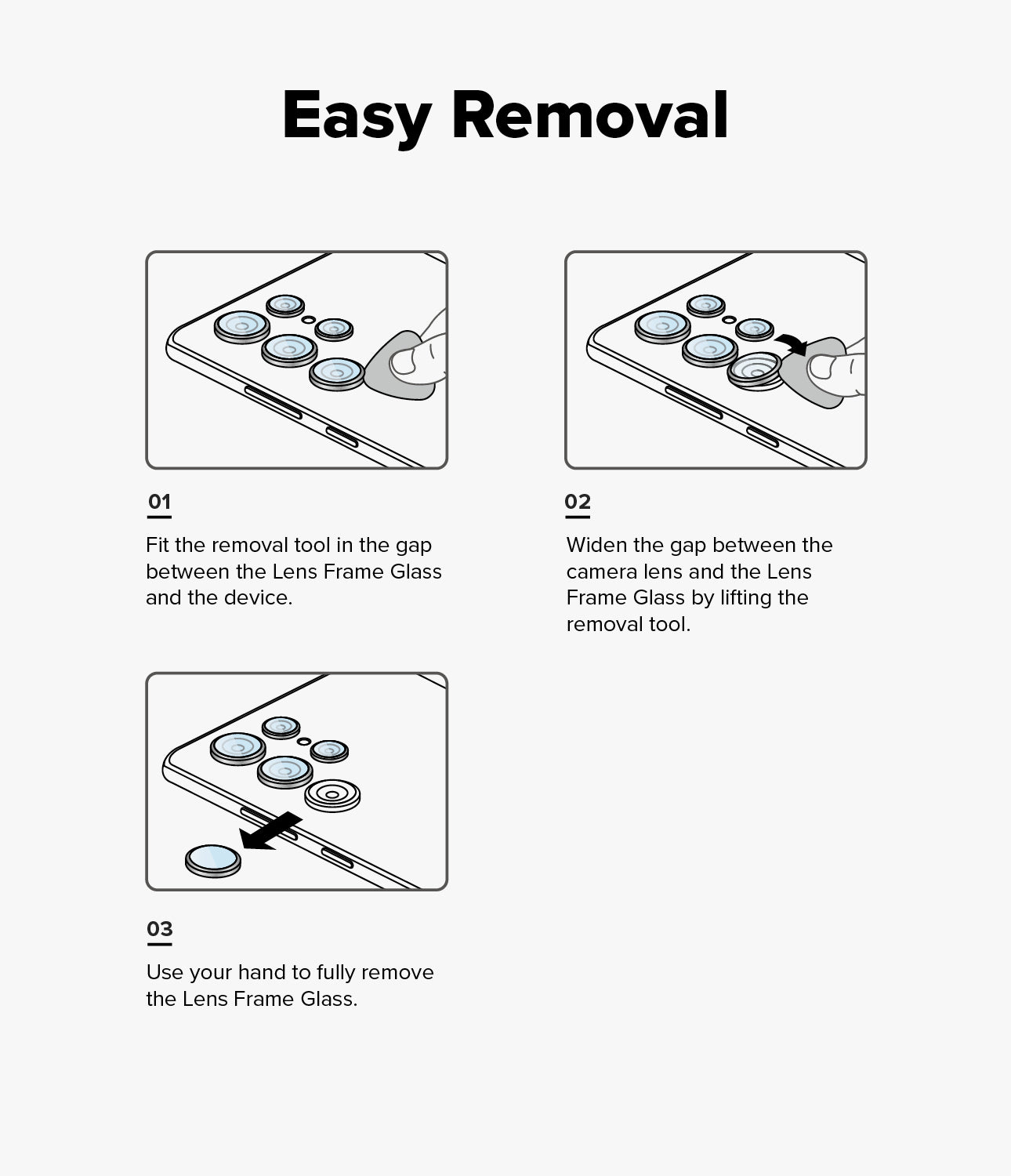 Easy Removal

01

Fit the removal tool in the gap between the Lens Frame Glass and the device.

02

Widen the gap between the camera lens and the Lens Frame Glass by lifting the removal tool.

03

Use your hand to fully remove the Lens Frame Glass.