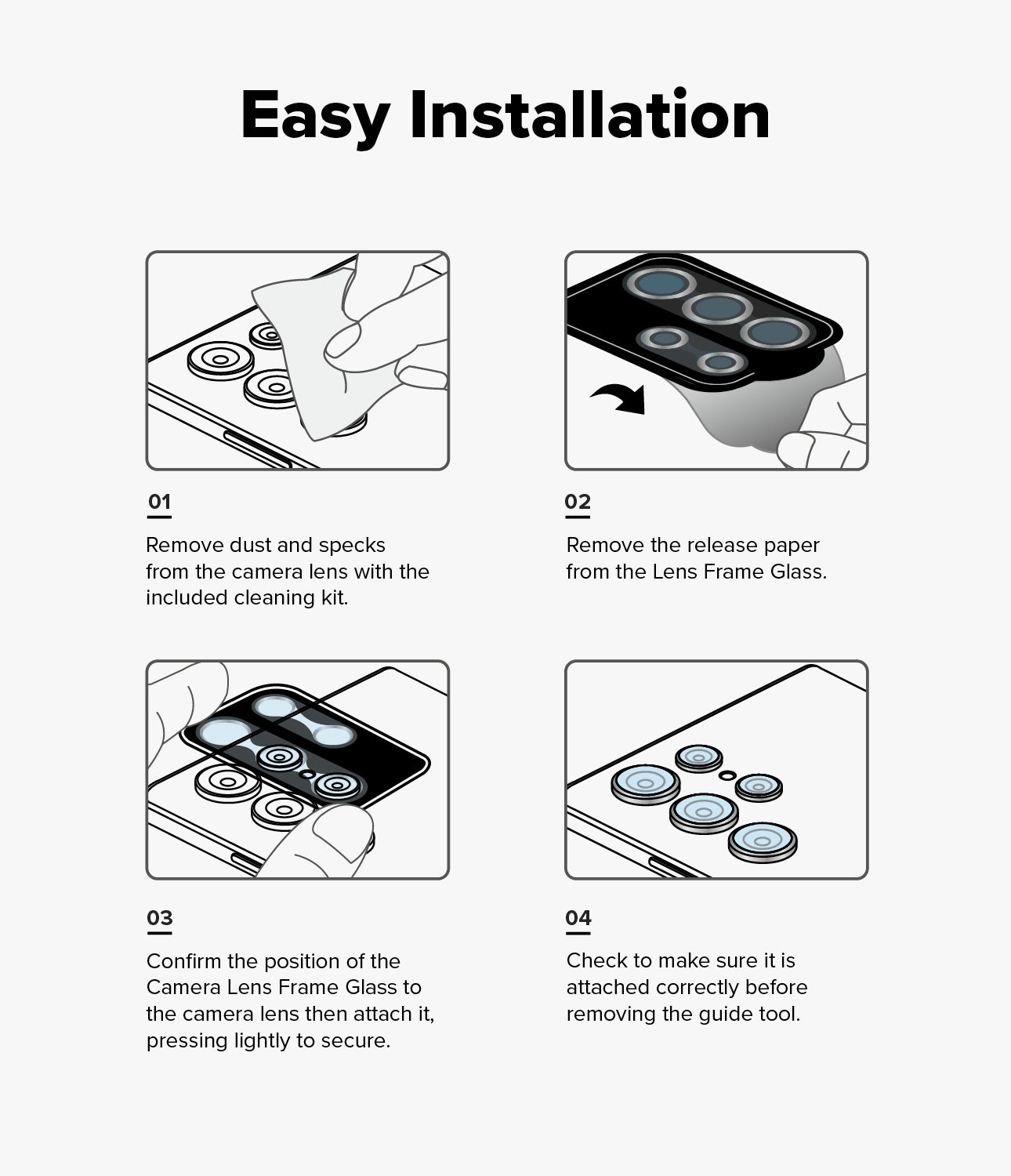 Easy Installation

01

Remove dust and specks from the camera lens with the included cleaning kit.

02

Remove the release paper from the Lens Frame Glass.

03

Confirm the position of the Camera Lens Frame Glass to the camera lens then attach it, pressing lightly to secure.

04

Check to make sure it is attached correctly before removing the guide tool.