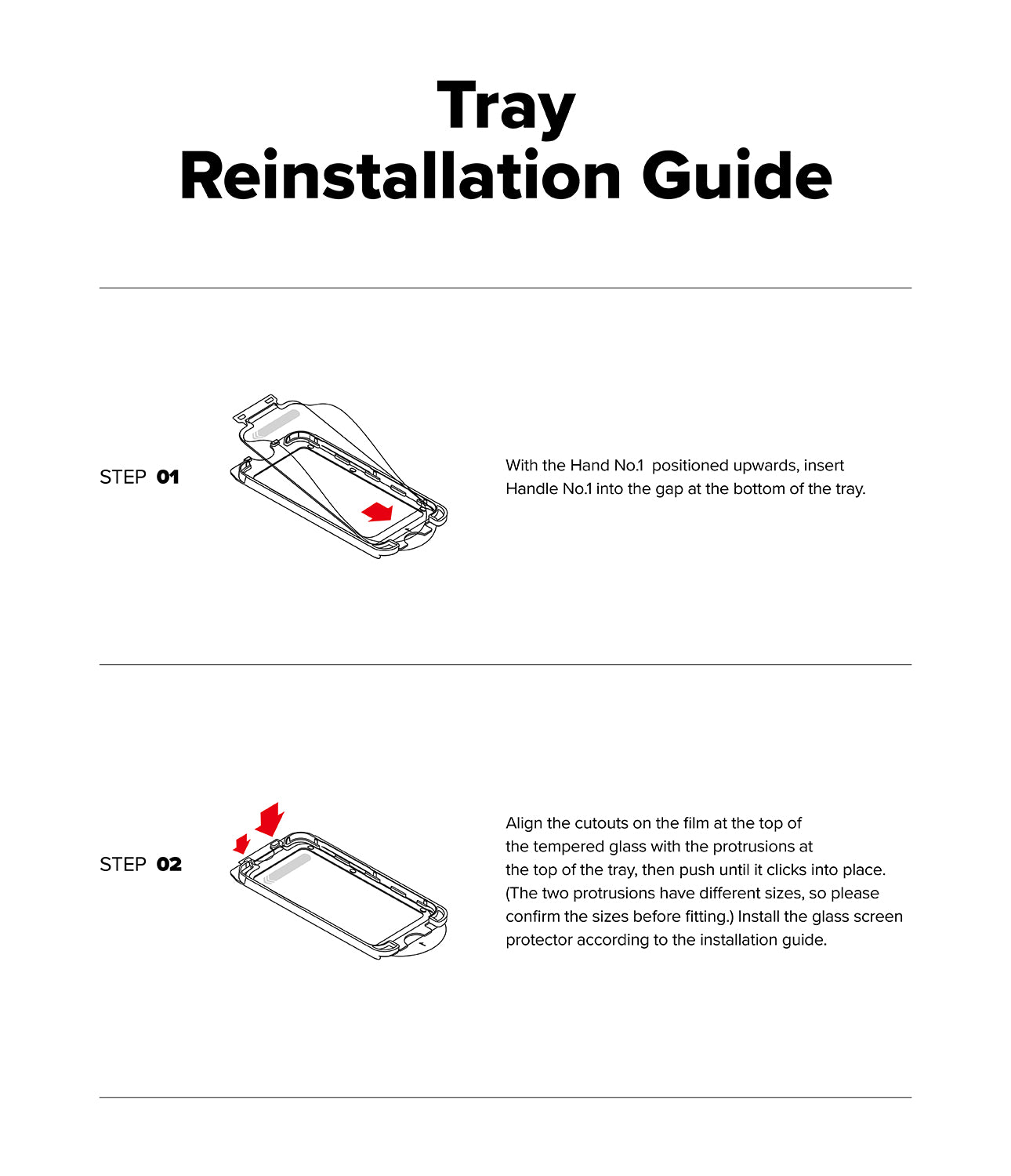 Tray
Reinstallation Guide

STEP 01

With the Hand No.1 positioned upwards, insert Handle No.1 into the gap at the bottom of the tray.

STEP 02

Align the cutouts on the film at the top of the tempered glass with the protrusions at the top of the tray, then push until it clicks into place. (The two protrusions have different sizes, so please confirm the sizes before fitting.) Install the glass screen protector according to the installation guide.