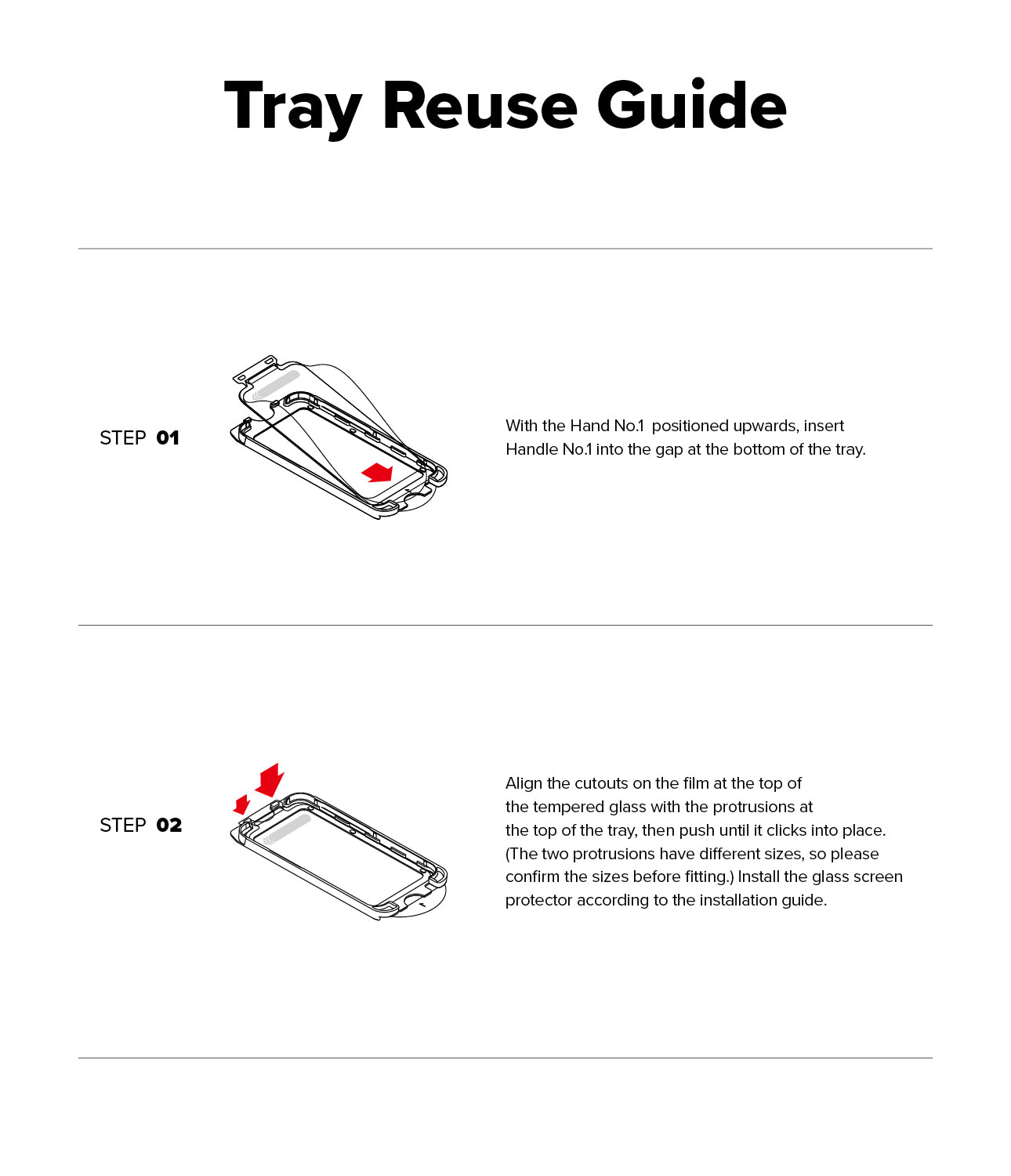 Tray Reuse Guide

STEP 01

With the Hand No.1 positioned upwards, insert Handle No.1 into the gap at the bottom of the tray.

STEP 02

Align the cutouts on the film at the top of the tempered glass with the protrusions at the top of the tray, then push until it clicks into place. (The two protrusions have different sizes, so please confirm the sizes before fitting.) Install the glass screen protector according to the installation guide.