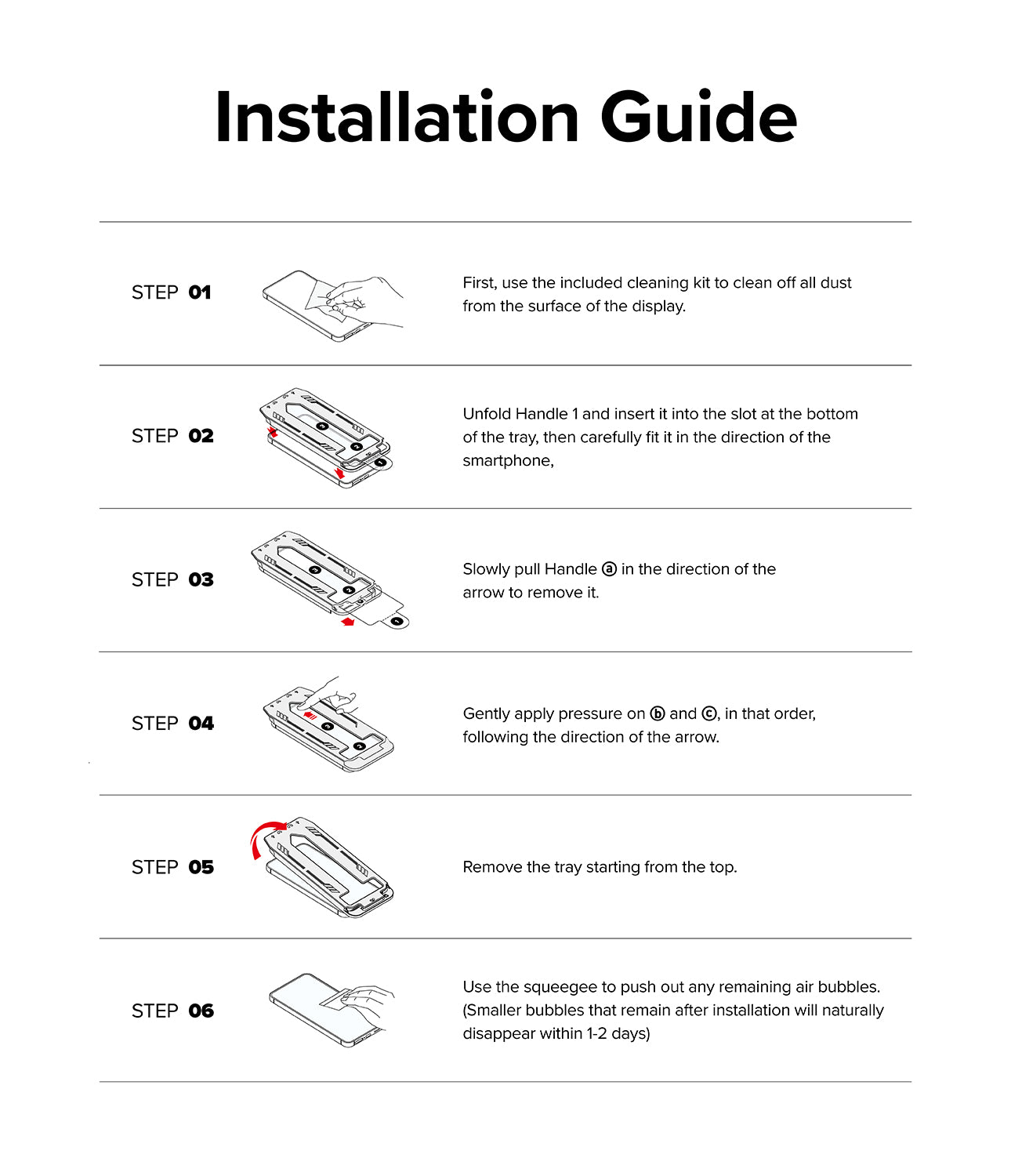 Installation Guide

STEP 01

First, use the included cleaning kit to clean off all dust from the surface of the display.

STEP 02

Unfold Handle 1 and insert it into the slot at the bottom of the tray, then carefully fit it in the direction of the smartphone,

STEP 03

Slowly pull Handle ⓐ in the direction of the arrow to remove it.

STEP 04

Gently apply pressure on ⓑ and ⓒ, in that order, following the direction of the arrow.

STEP 05

Remove the tray starting from the top.

STEP 06

Use the squeegee to push out any remaining air bubbles. (Smaller bubbles that remain after installation will naturally disappear within 1-2 days)