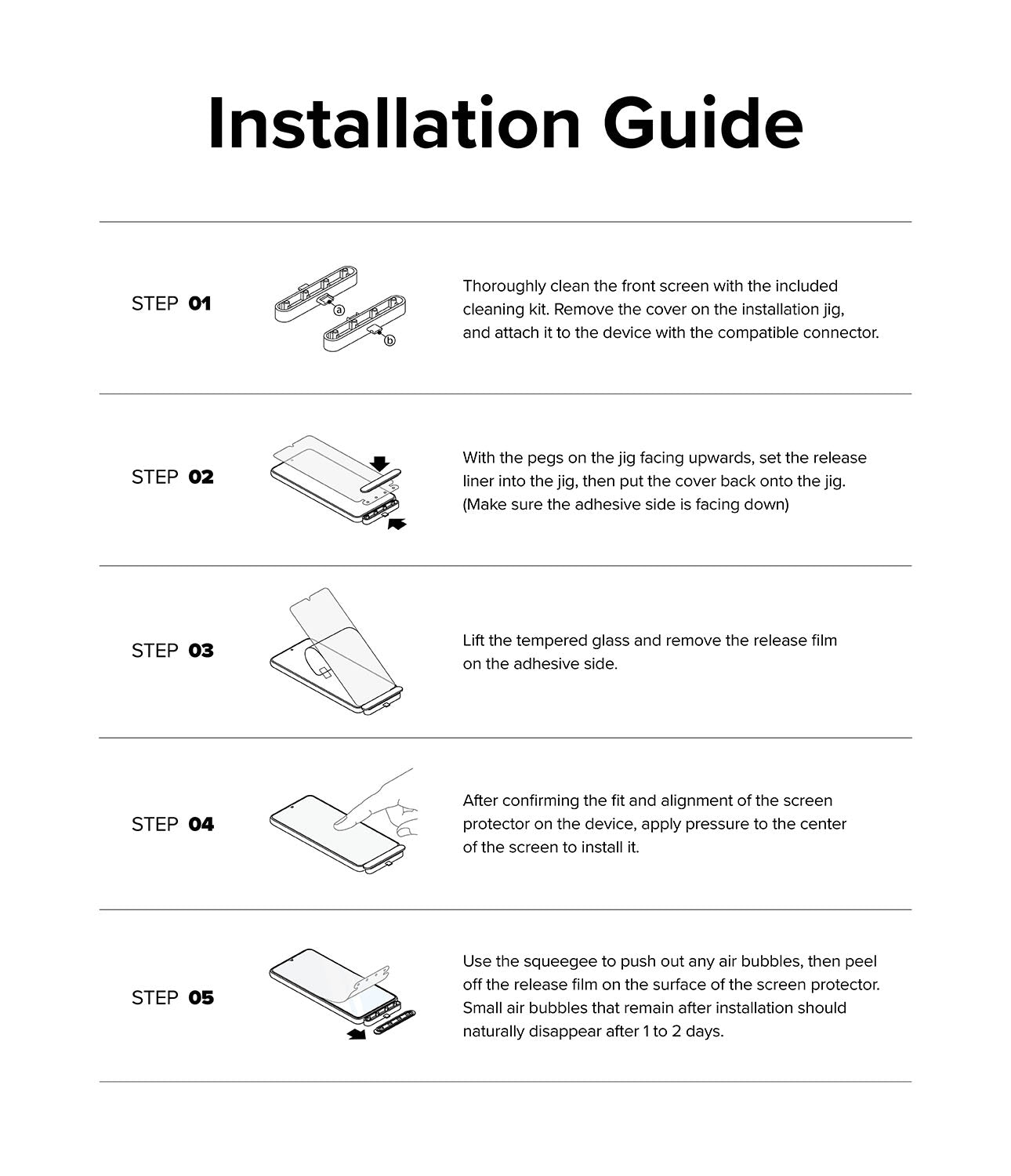 Installation Guide

STEP 01

a

b

Thoroughly clean the front screen with the included cleaning kit. Remove the cover on the installation jig, and attach it to the device with the compatible connector.

STEP 02

With the pegs on the jig facing upwards, set the release liner into the jig, then put the cover back onto the jig. (Make sure the adhesive side is facing down)

STEP 03

Lift the tempered glass and remove the release film on the adhesive side.

STEP 04

After confirming the fit and alignment of the screen protector on the device, apply pressure to the center of the screen to install it.

STEP 05

Use the squeegee to push out any air bubbles, then peel off the release film on the surface of the screen protector. Small air bubbles that remain after installation should naturally disappear after 1 to 2 days.