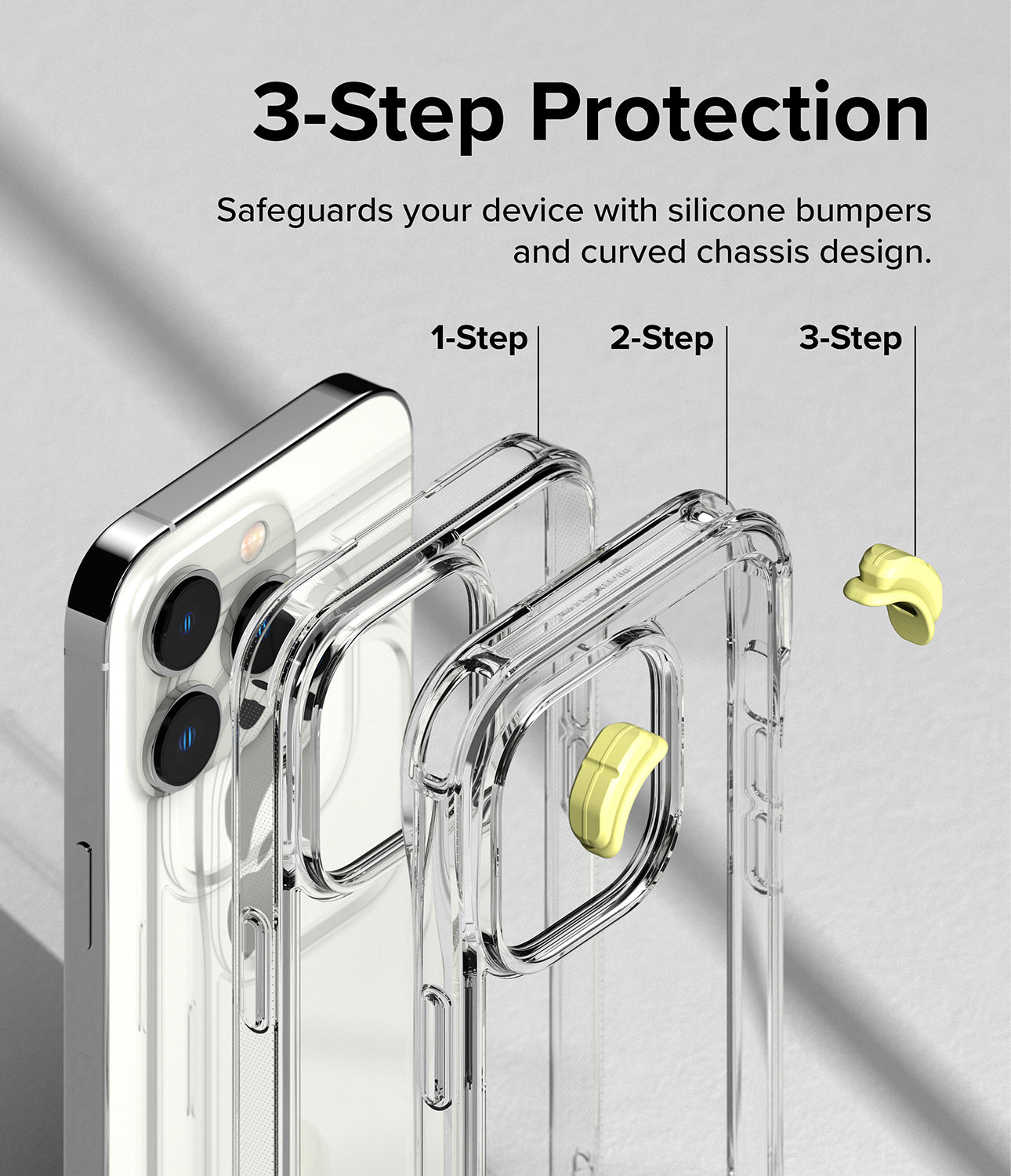 3-Step Protection

Safeguards your device with silicone bumpers and curved chassis design.

1-Step

2-Step

3-Step