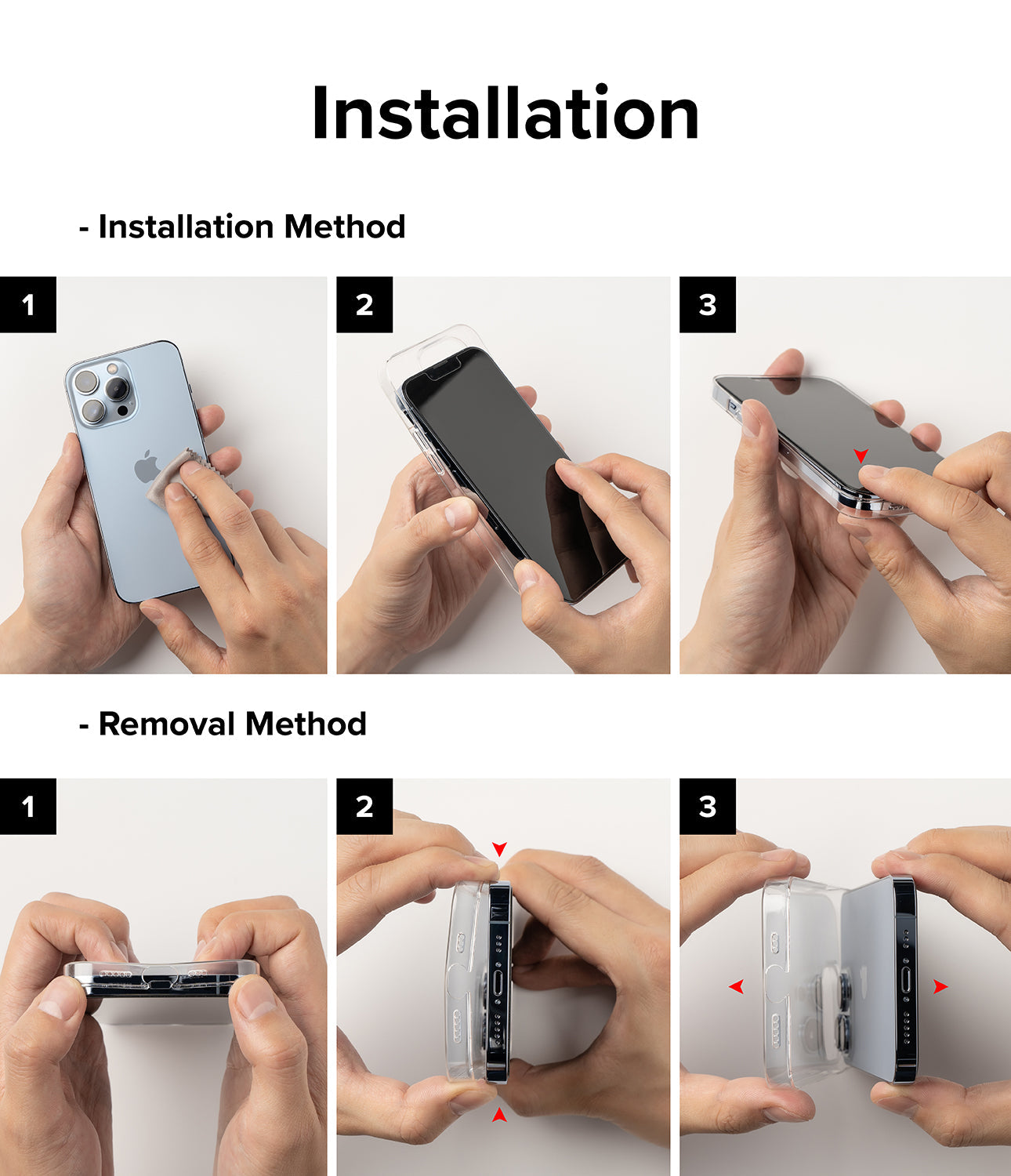 Installation

- Installation Method

1

2

3

- Removal Method

1

2

3