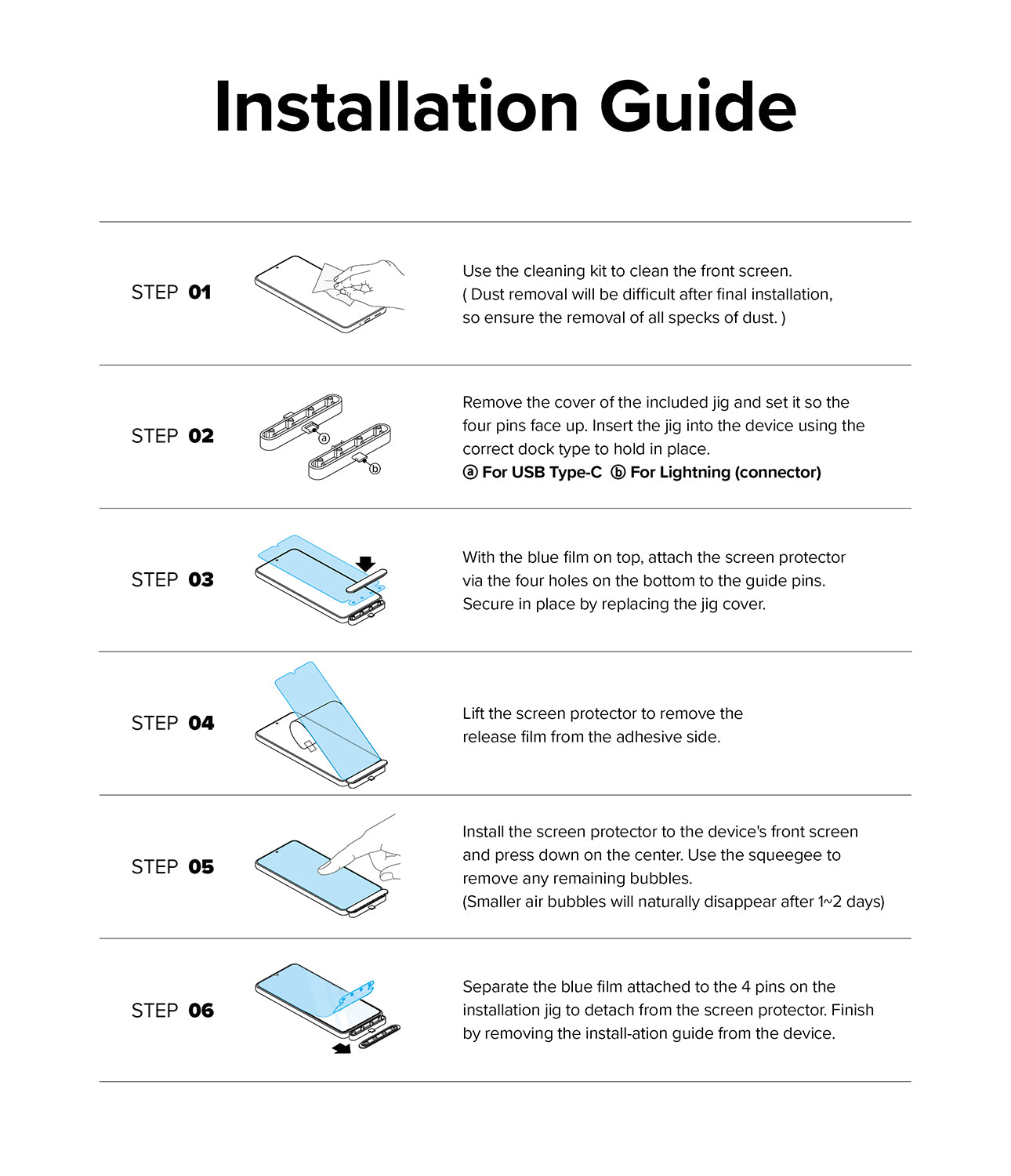 Installation Guide

STEP 01

Use the cleaning kit to clean the front screen. ( Dust removal will be difficult after final installation, so ensure the removal of all specks of dust. )

STEP 02

ⓐ

ⓑ

Remove the cover of the included jig and set it so the four pins face up. Insert the jig into the device using the correct dock type to hold in place.
ⓐ For USB Type-C ⓑ For Lightning (connector)

STEP 03

With the blue film on top, attach the screen protector via the four holes on the bottom to the guide pins. Secure in place by replacing the jig cover.

STEP 04

Lift the screen protector to remove the release film from the adhesive side.

STEP 05

Install the screen protector to the device's front screen and press down on the center. Use the squeegee to remove any remaining bubbles.
(Smaller air bubbles will naturally disappear after 1~2 days)

STEP 06

Separate the blue film attached to the 4 pins on the installation jig to detach from the screen protector. Finish by removing the install-ation guide from the device.