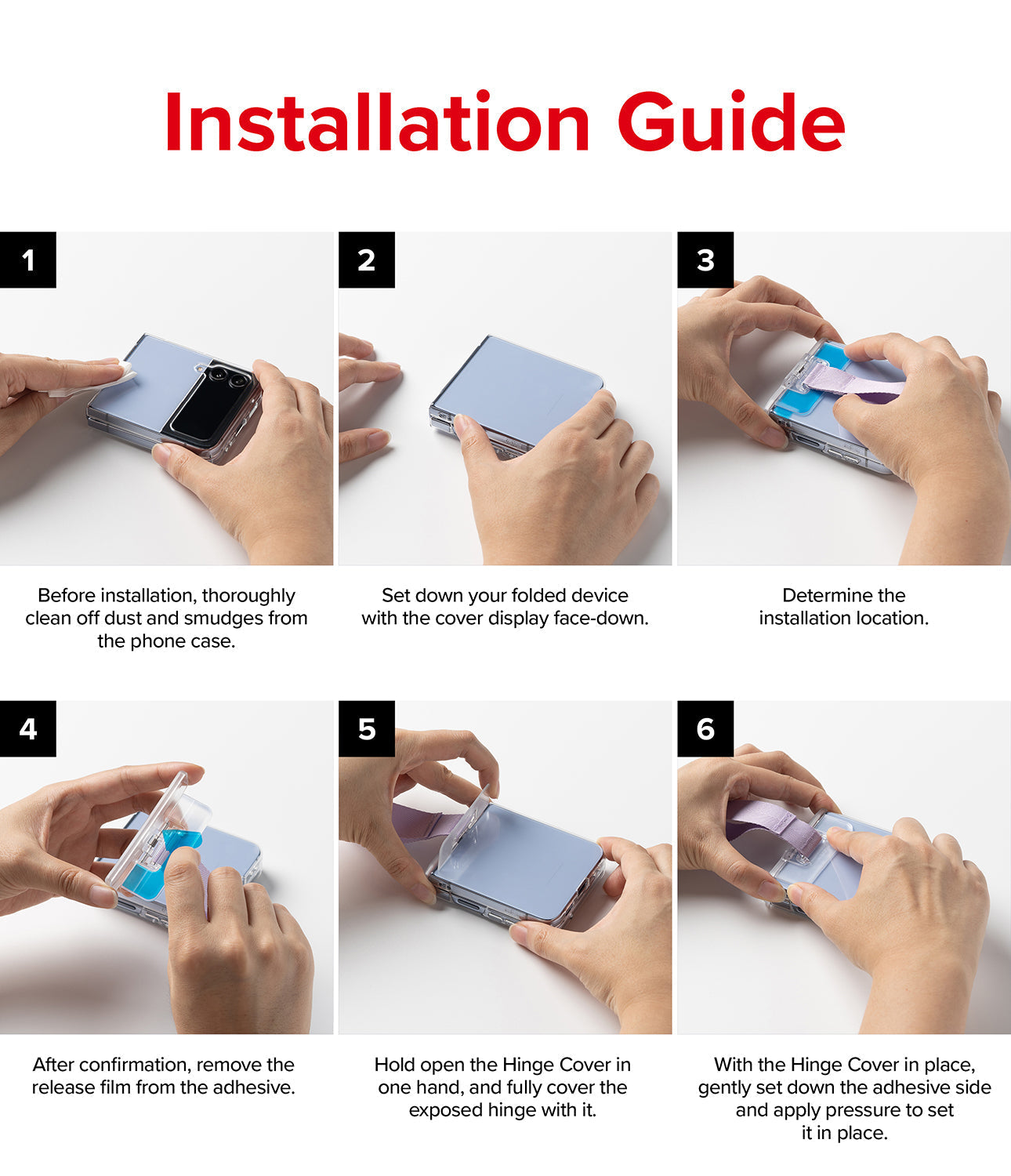 Installation Guide

1

Before installation, thoroughly clean off dust and smudges from the phone case.

2

Set down your folded device with the cover display face-down.

3

Determine the installation location.

4

After confirmation, remove the release film from the adhesive.

5

Hold open the Hinge Cover in one hand, and fully cover the exposed hinge with it.

6

With the Hinge Cover in place, gently set down the adhesive side and apply pressure to set it in place.