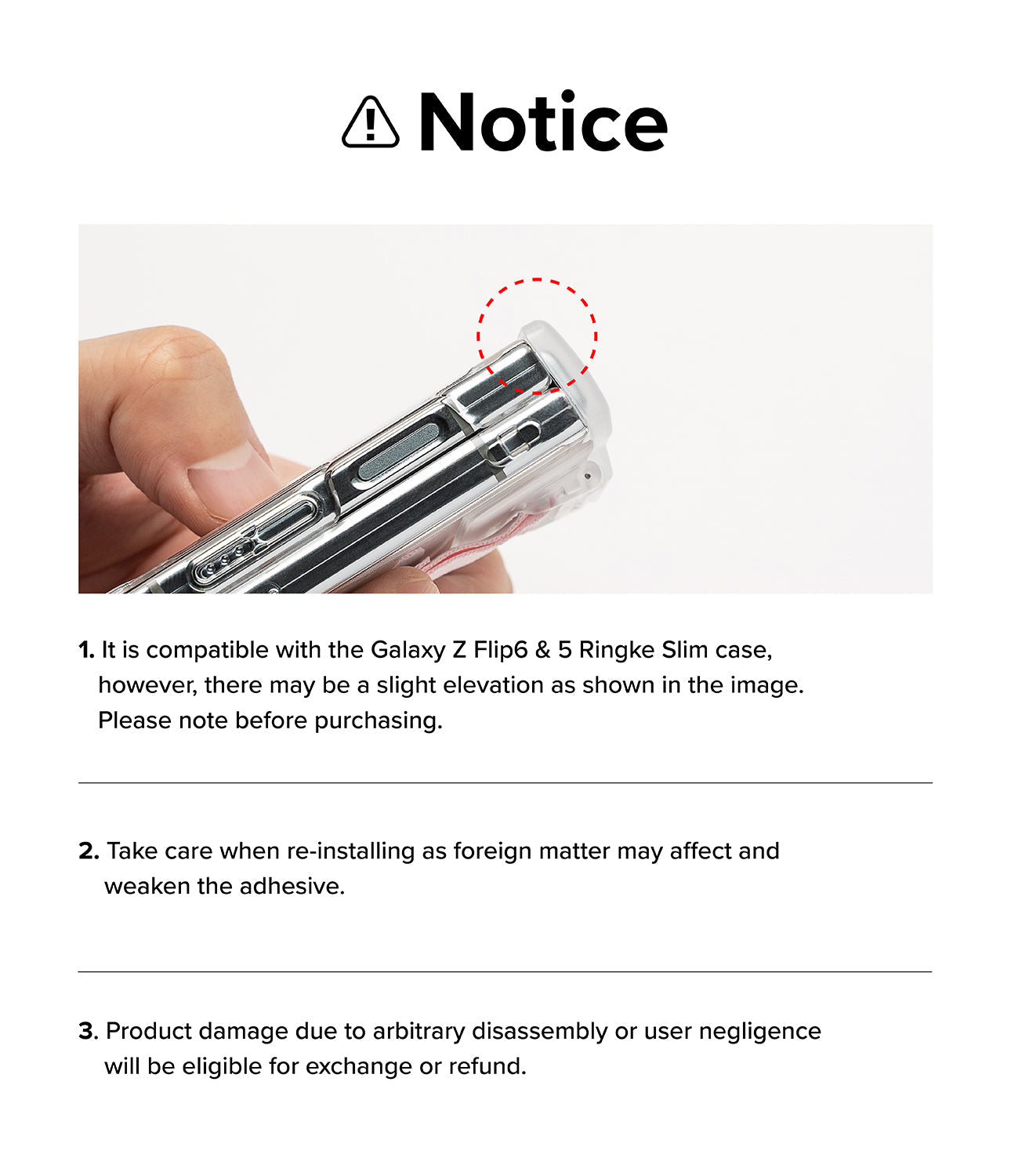 Notice

1. It is compatible with the Galaxy Z Flip6 & 5 Ringke Slim case, however, there may be a slight elevation as shown in the image. Please note before purchasing.

2. Take care when re-installing as foreign matter may affect and weaken the adhesive.

3. Product damage due to arbitrary disassembly or user negligence will be eligible for exchange or refund.