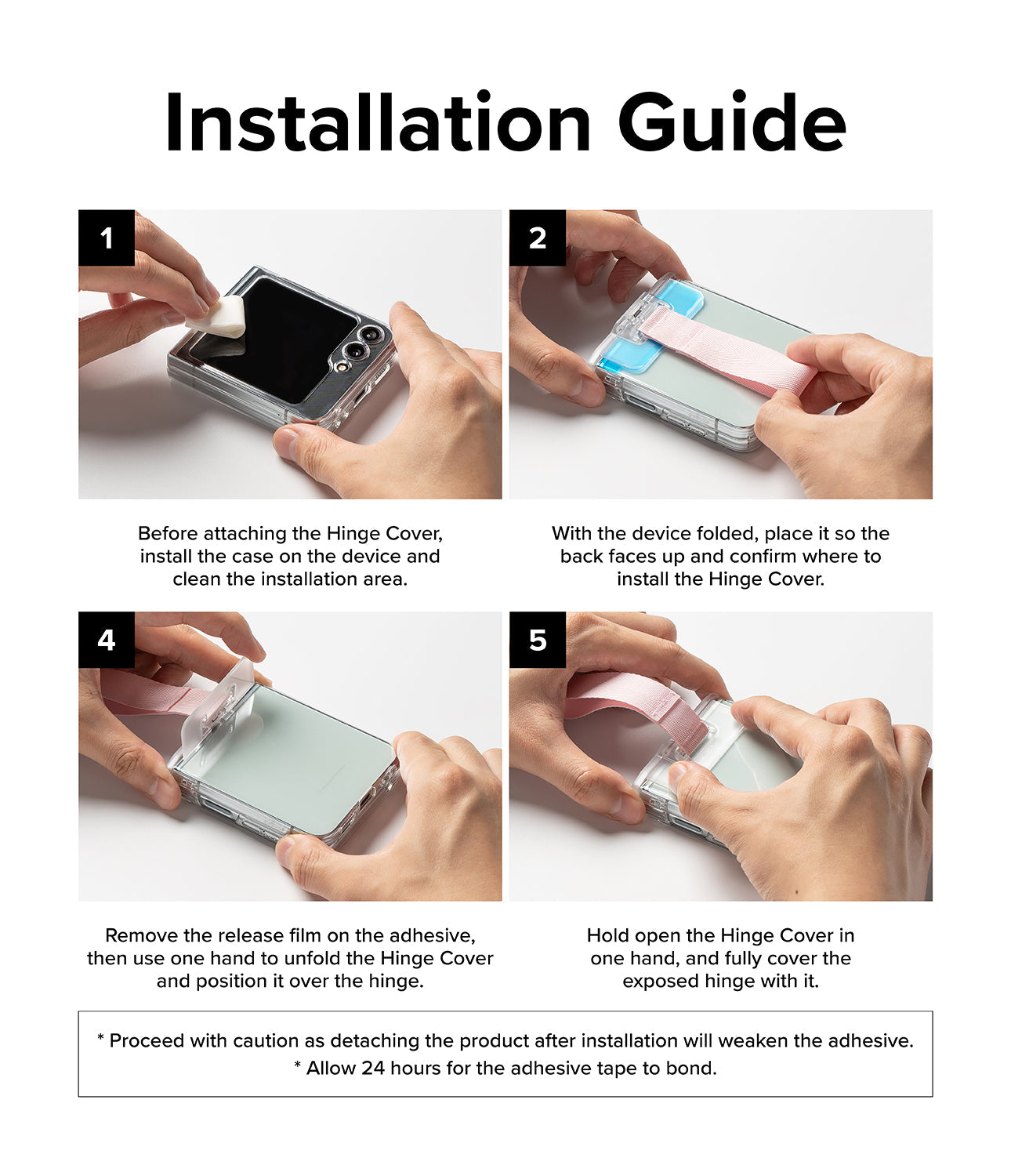 Installation Guide

1

Before attaching the Hinge Cover, install the case on the device and clean the installation area.

2

With the device folded, place it so the back faces up and confirm where to install the Hinge Cover.

4

Remove the release film on the adhesive, then use one hand to unfold the Hinge Cover and position it over the hinge.

5

Hold open the Hinge Cover in one hand, and fully cover the exposed hinge with it.

* Proceed with caution as detaching the product after installation will weaken the adhesive.
* Allow 24 hours for the adhesive tape to bond.