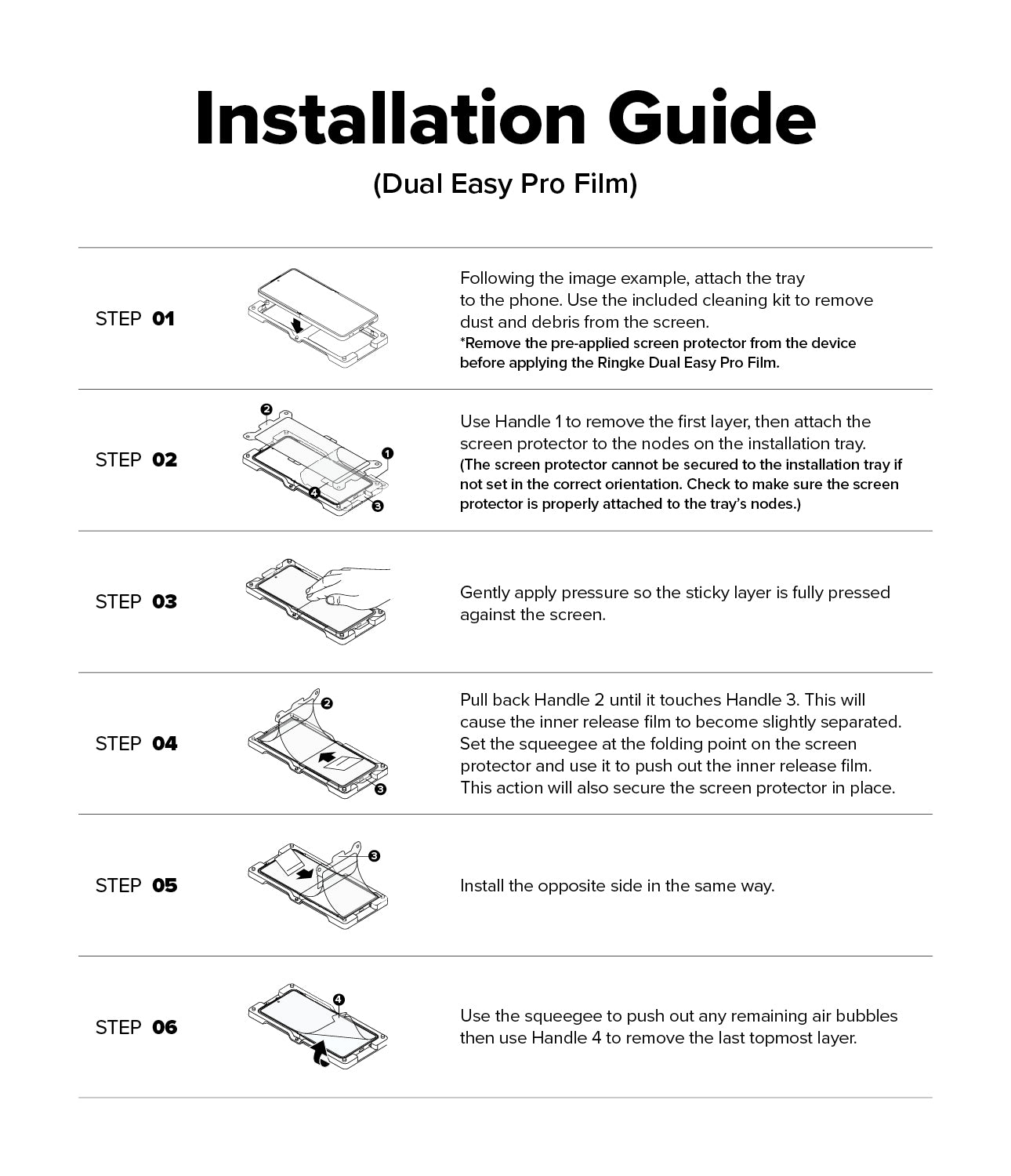 Installation Guide

(Dual Easy Pro Film)

STEP 01

Following the image example, attach the tray to the phone. Use the included cleaning kit to remove dust and debris from the screen.
*Remove the pre-applied screen protector from the device before applying the Ringke Dual Easy Pro Film.

STEP 02

2 1 4 3

Use Handle 1 to remove the first layer, then attach the screen protector to the nodes on the installation tray.
(The screen protector cannot be secured to the installation tray if not set in the correct orientation. Check to make sure the screen protector is properly attached to the tray's nodes.)

STEP 03

Gently apply pressure so the sticky layer is fully pressed against the screen.

STEP 04

2 3

Pull back Handle 2 until it touches Handle 3. This will cause the inner release film to become slightly separated. Set the squeegee at the folding point on the screen protector and use it to push out the inner release film. This action will also secure the screen protector in place.

STEP 05

3

Install the opposite side in the same way.

STEP 06

4

Use the squeegee to push out any remaining air bubbles then use Handle 4 to remove the last topmost layer.