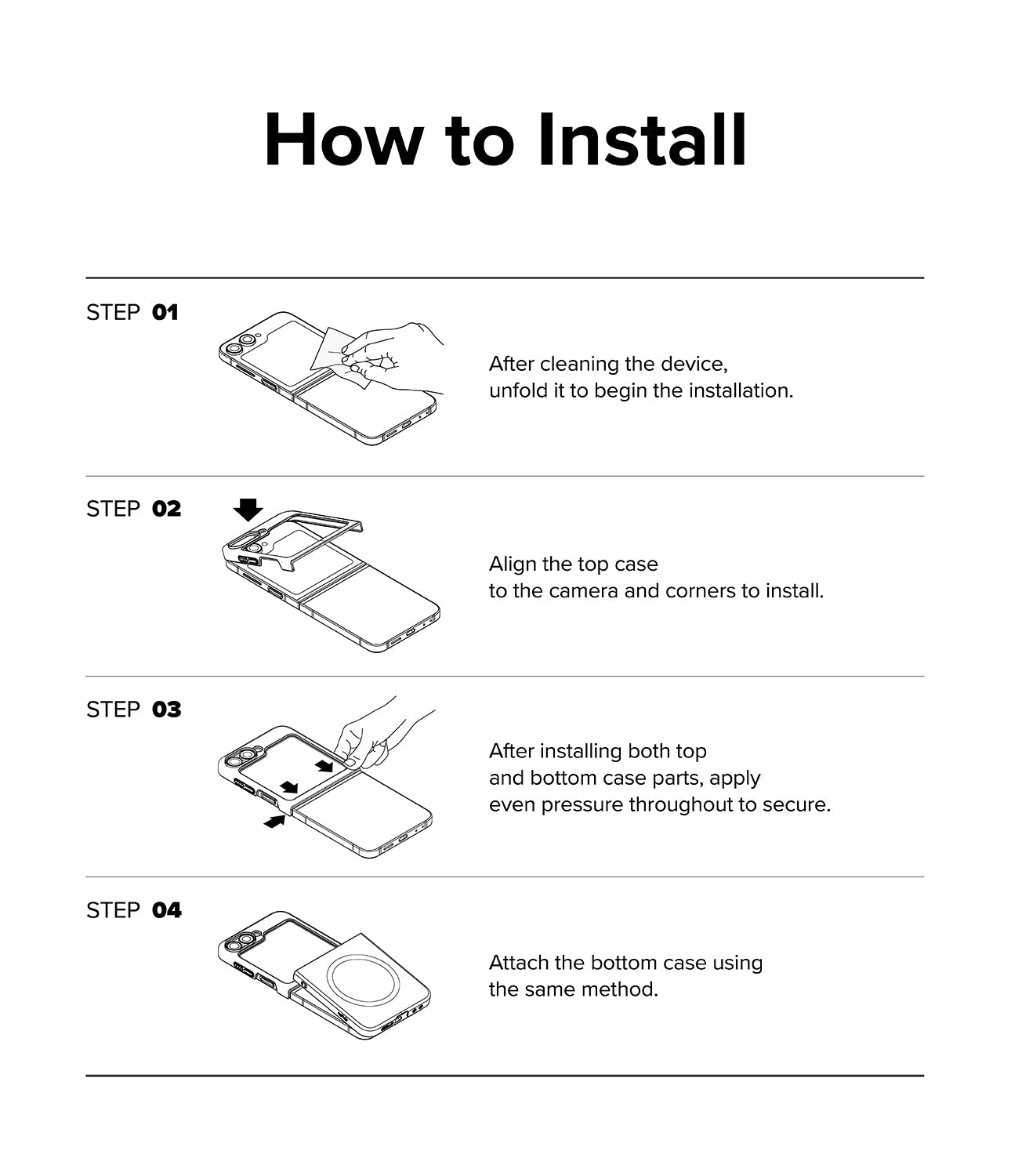 How to Install

STEP 01

After cleaning the device, unfold it to begin the installation.

STEP 02

Align the top case to the camera and corners to install.

STEP 03

After installing both top and bottom case parts, apply even pressure throughout to secure.

STEP 04

Attach the bottom case using the same method.