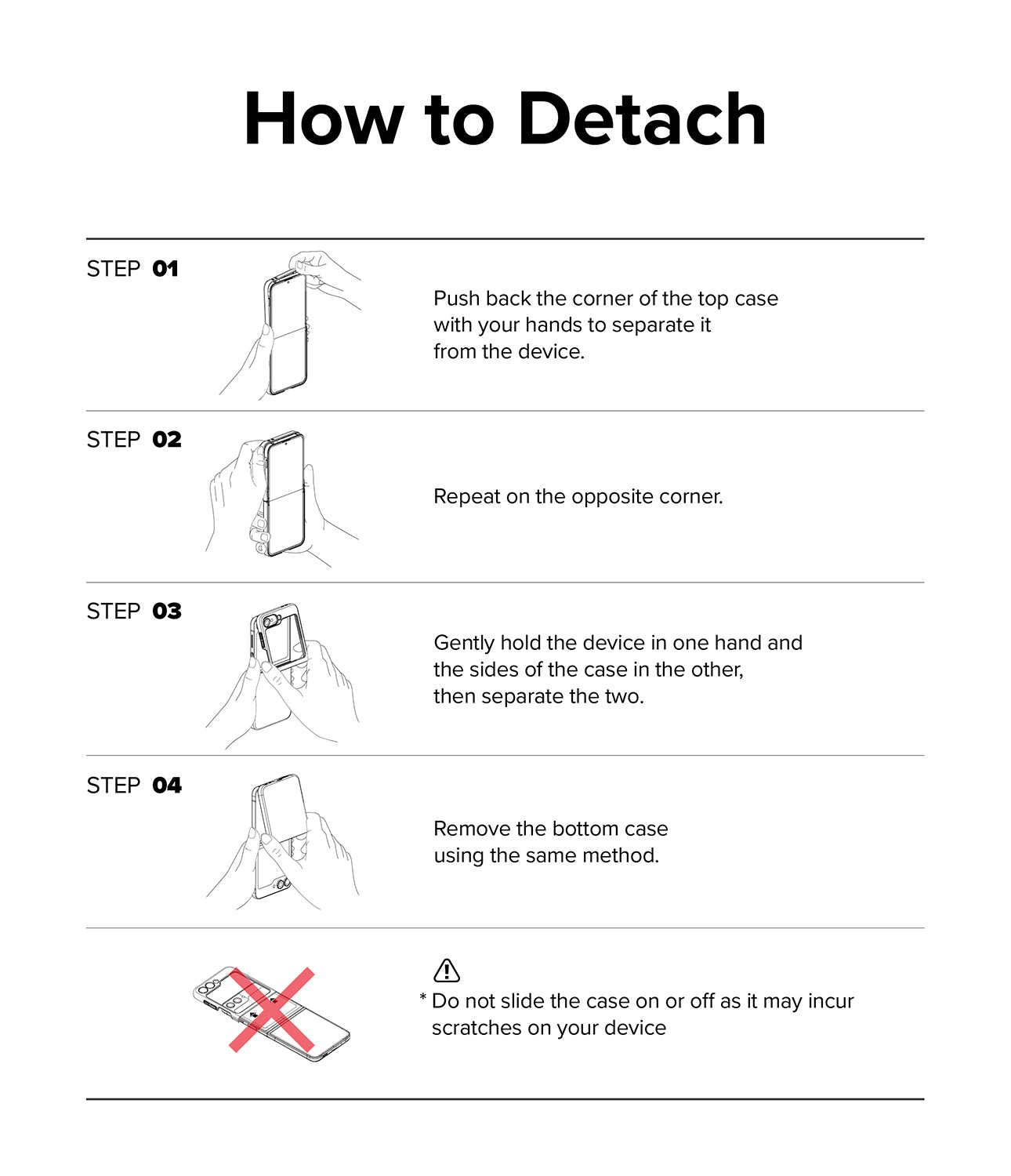 How to Detach

STEP 01

Push back the corner of the top case with your hands to separate it from the device.

STEP 02

Repeat on the opposite corner.

STEP 03

Gently hold the device in one hand and the sides of the case in the other, then separate the two.

STEP 04

Remove the bottom case using the same method.

* Do not slide the case on or off as it may incur scratches on your device