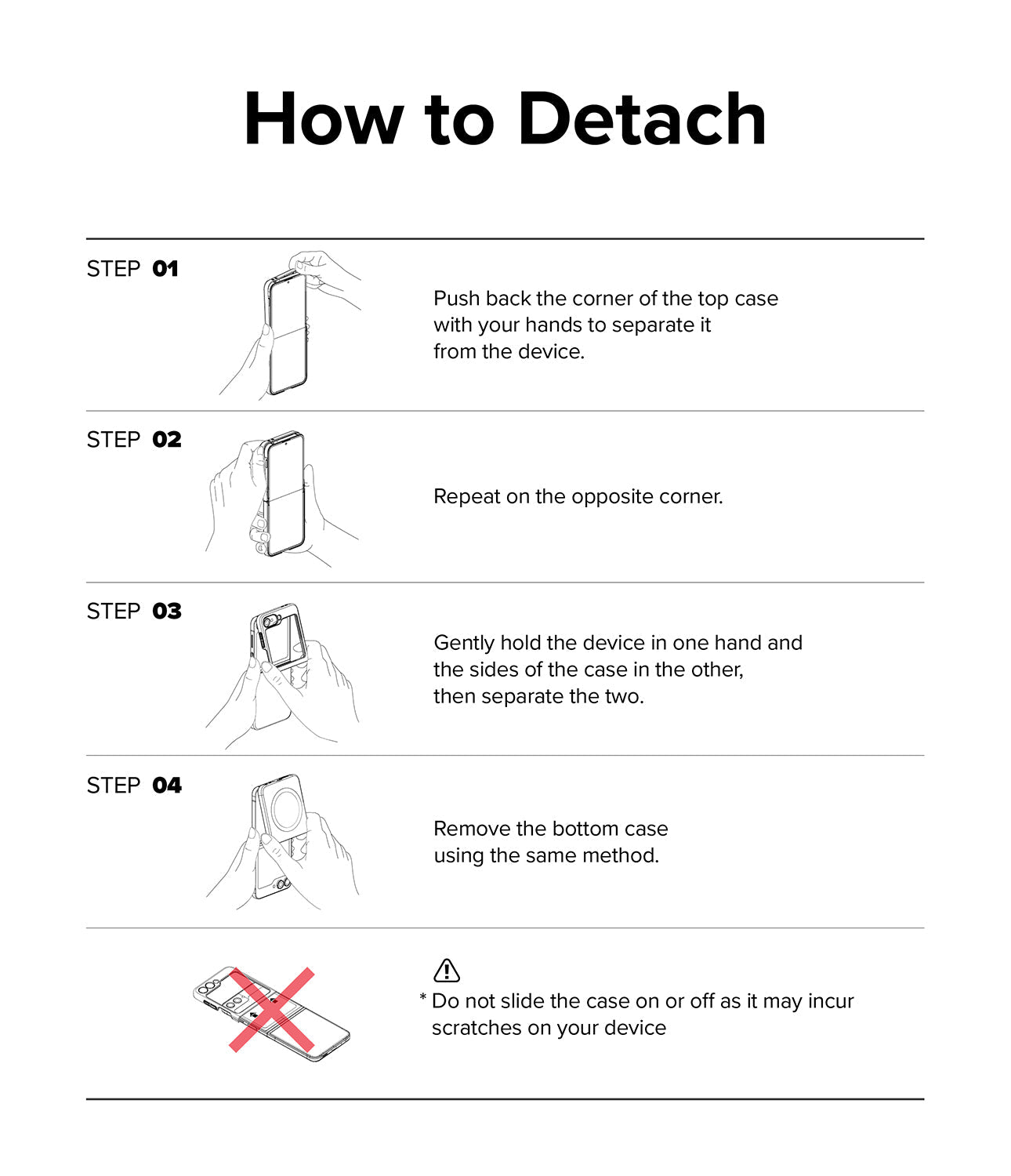 How to Detach

STEP 01

Push back the corner of the top case with your hands to separate it from the device.

STEP 02

Repeat on the opposite corner.

STEP 03

Gently hold the device in one hand and the sides of the case in the other, then separate the two.

STEP 04

Remove the bottom case using the same method.

* Do not slide the case on or off as it may incur scratches on your device