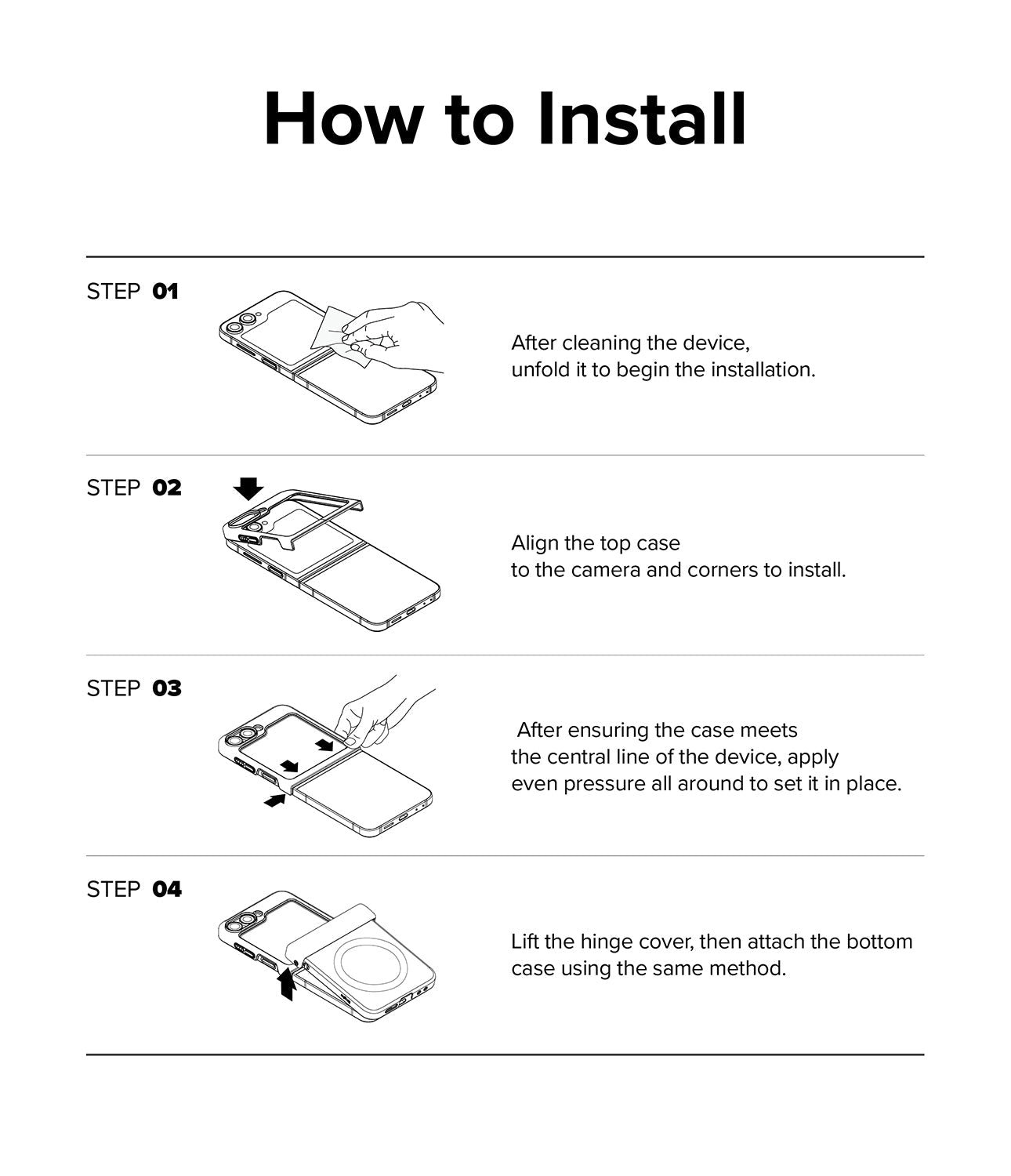 How to Install

STEP 01

After cleaning the device, unfold it to begin the installation.

STEP 02

Align the top case to the camera and corners to install.

STEP 03

After ensuring the case meets the central line of the device, apply even pressure all around to set it in place.

STEP 04

Lift the hinge cover, then attach the bottom case using the same method.