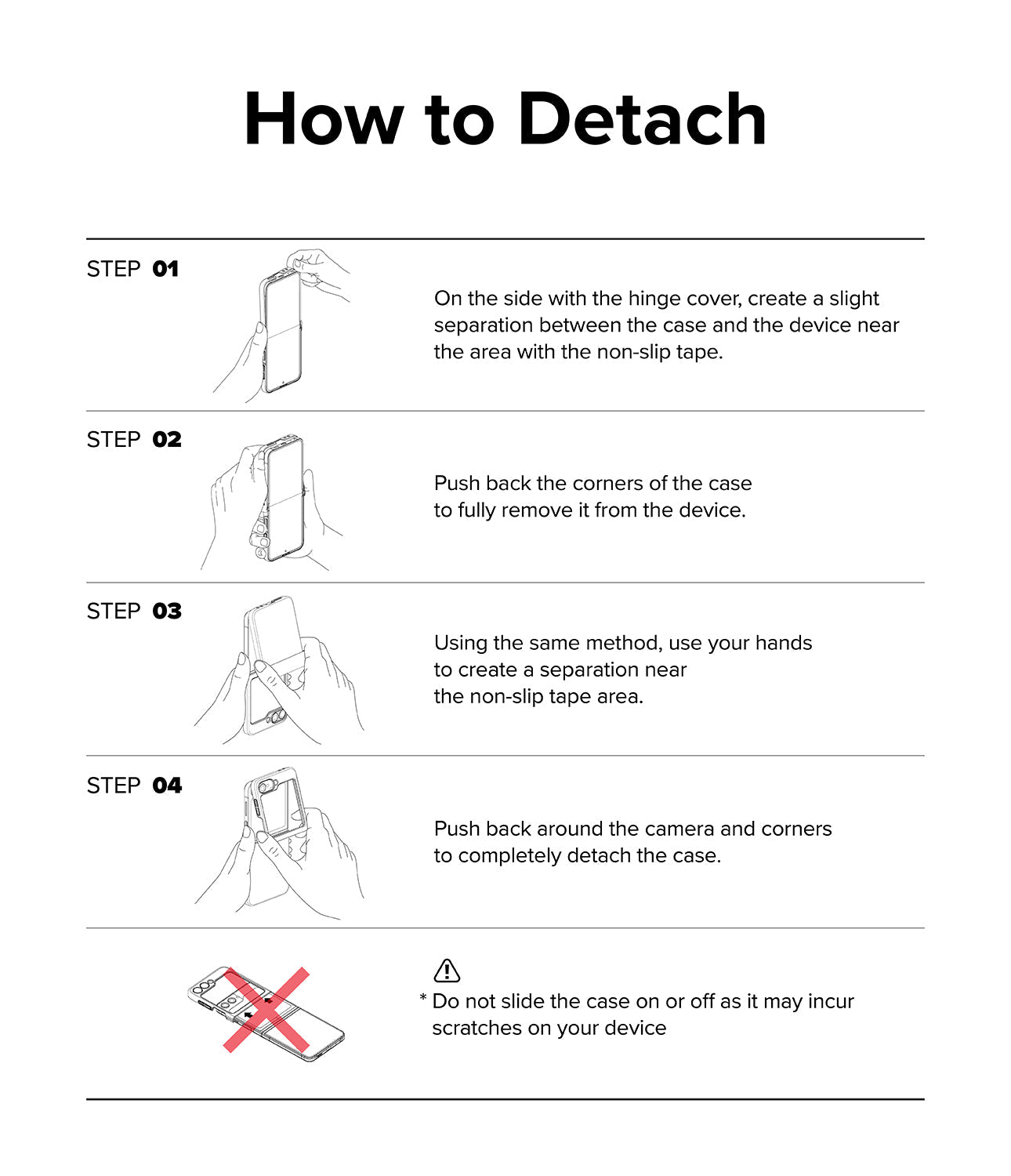 How to Detach

STEP 01

On the side with the hinge cover, create a slight separation between the case and the device near the area with the non-slip tape.

STEP 02

Push back the corners of the case to fully remove it from the device.

STEP 03

Using the same method, use your hands to create a separation near the non-slip tape area.

STEP 04

Push back around the camera and corners to completely detach the case.

* Do not slide the case on or off as it may incur scratches on your device