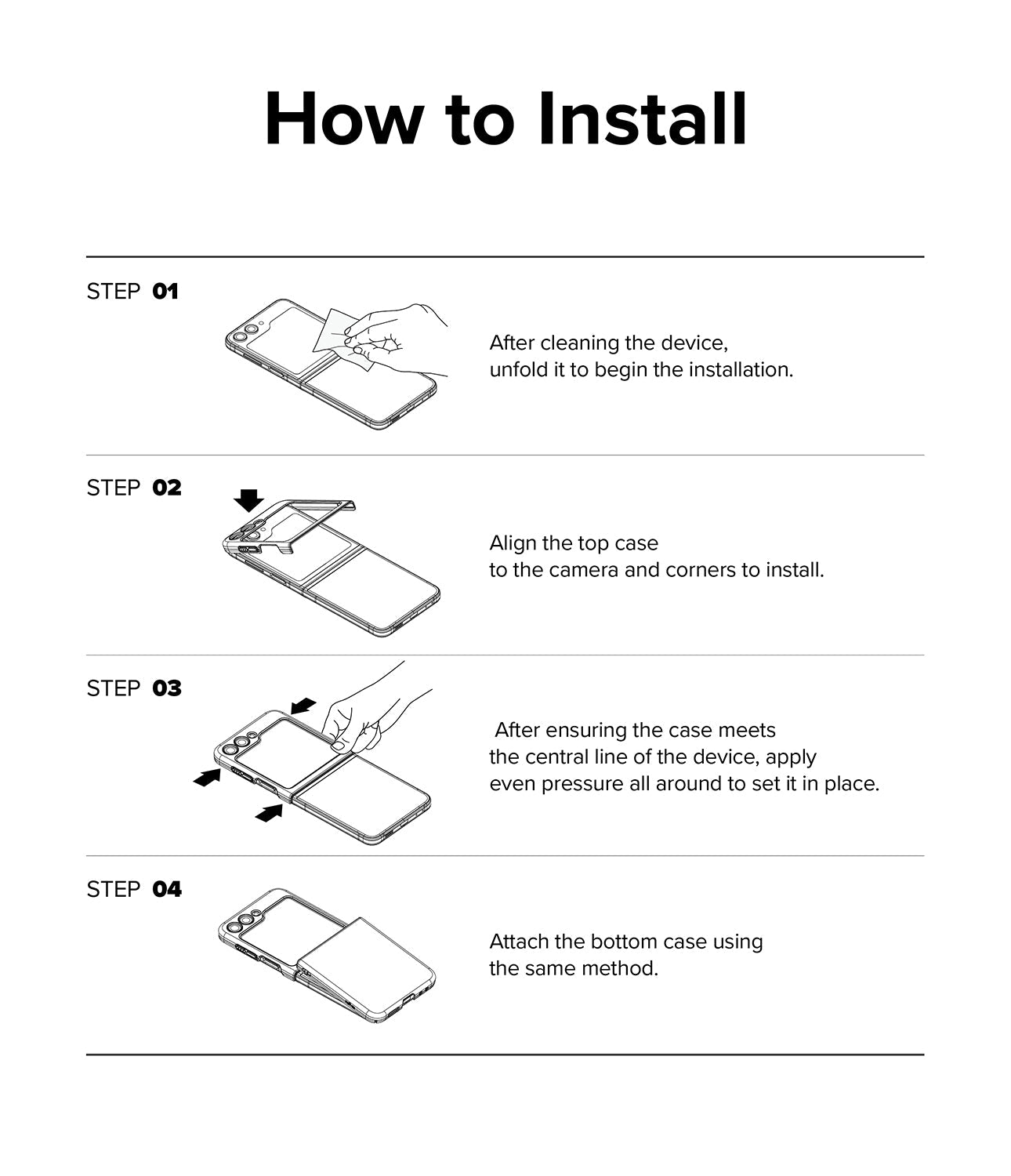 How to Install

STEP 01

After cleaning the device, unfold it to begin the installation.

STEP 02

Align the top case to the camera and corners to install.

STEP 03

After ensuring the case meets the central line of the device, apply even pressure all around to set it in place.

STEP 04

Attach the bottom case using the same method.