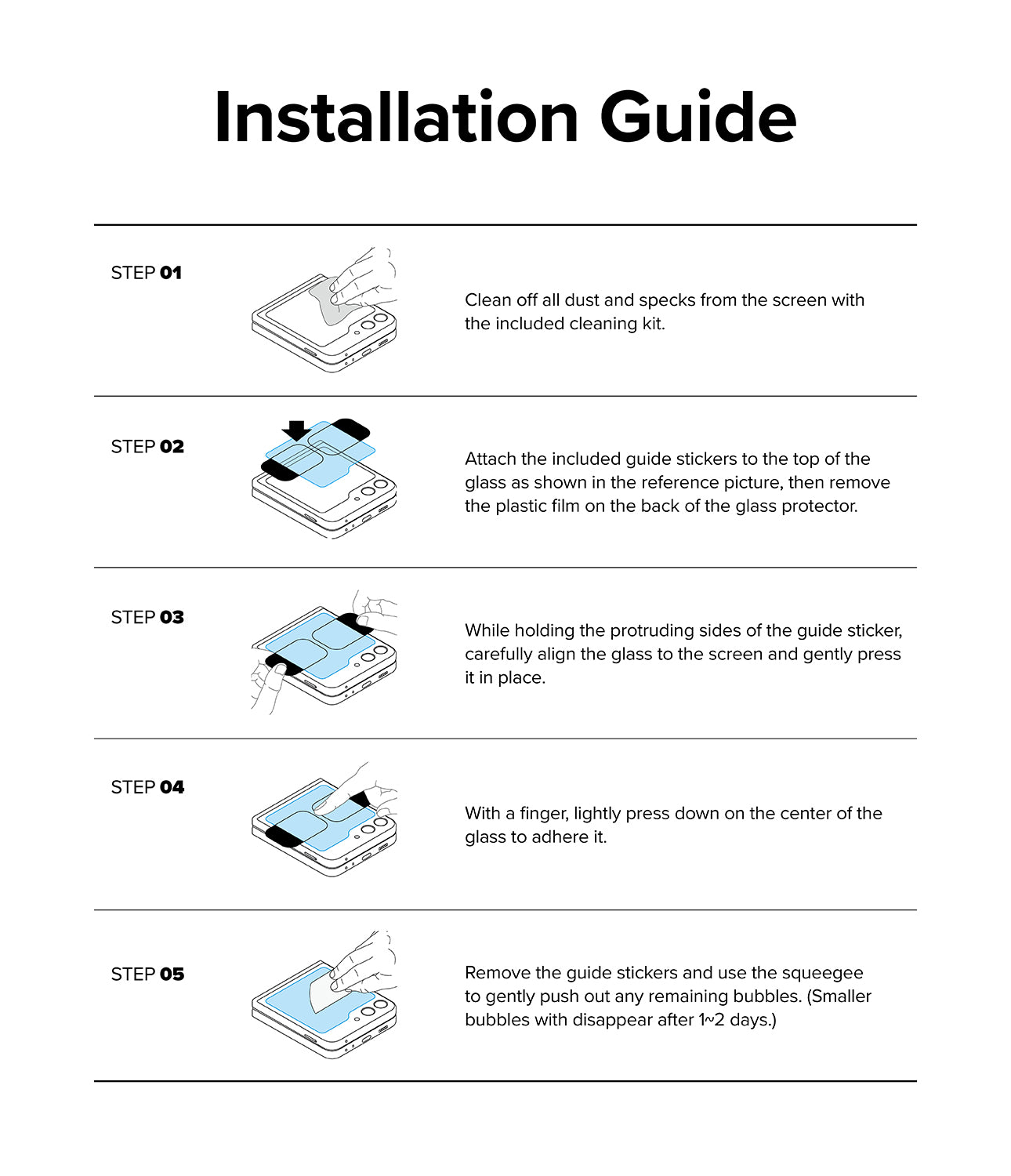 Installation Guide

STEP 01

Clean off all dust and specks from the screen with the included cleaning kit.

STEP 02

Attach the included guide stickers to the top of the glass as shown in the reference picture, then remove the plastic film on the back of the glass protector.

STEP 03

While holding the protruding sides of the guide sticker, carefully align the glass to the screen and gently press it in place.

STEP 04

With a finger, lightly press down on the center of the glass to adhere it.

STEP 05

Remove the guide stickers and use the squeegee to gently push out any remaining bubbles. (Smaller bubbles with disappear after 1~2 days.)